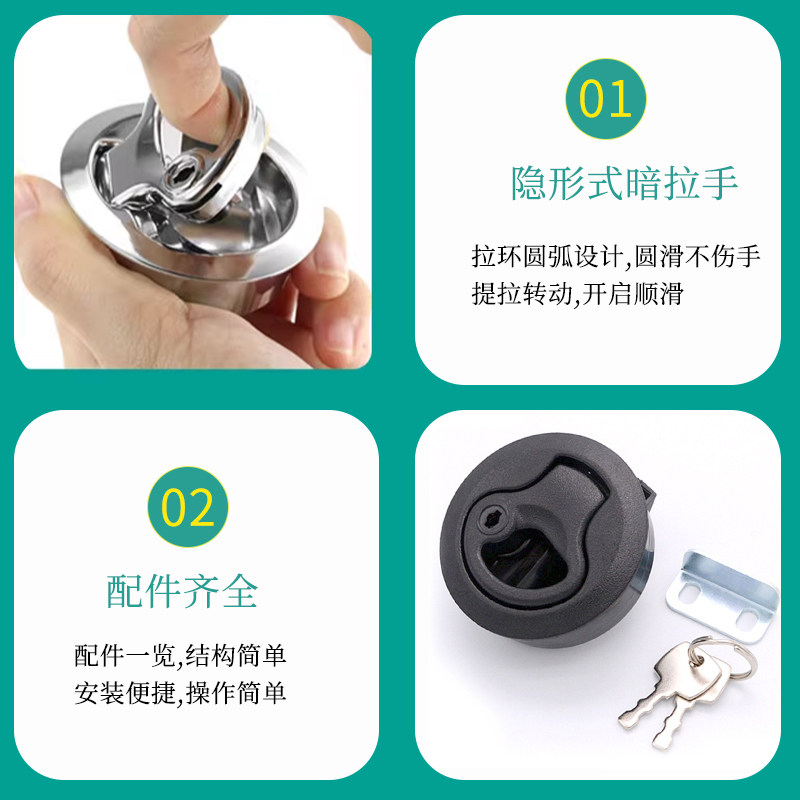 01

隐形式暗拉手

拉环圆弧设计,圆滑不伤手
提拉转动,开启顺滑

02

配件齐全

配件一览,结构简单
安装便捷,操作简单