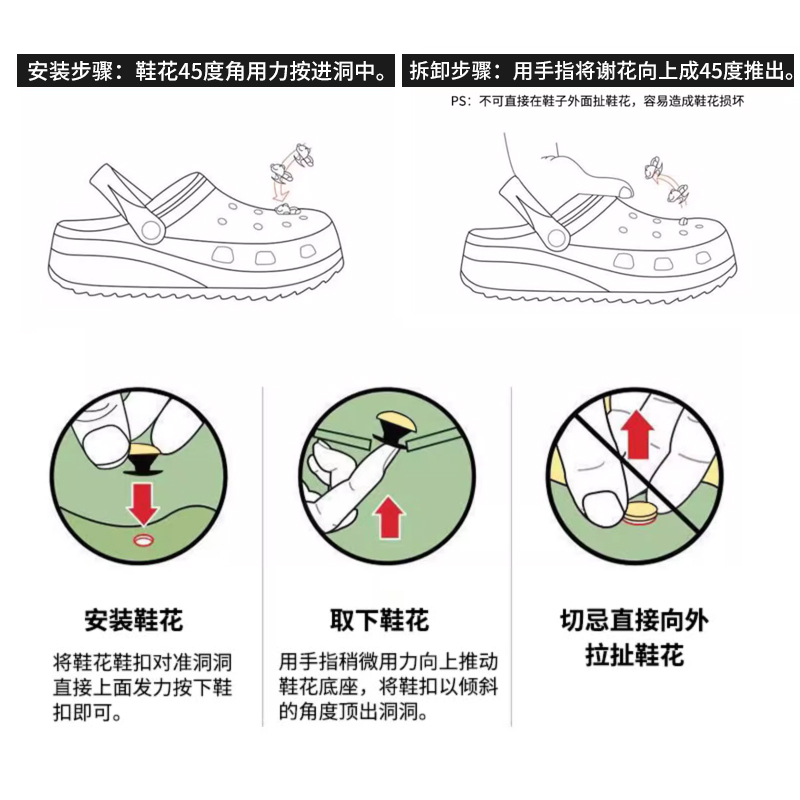 安装步骤：鞋花45度角用力按进洞中。

拆卸步骤：用手指将谢花向上成45度推出。

PS：不可直接在鞋子外面扯鞋花，容易造成鞋花损坏

安装鞋花

将鞋花鞋扣对准洞洞直接上面发力按下鞋扣即可。

取下鞋花

用手指稍微用力向上推动鞋花底座，将鞋扣以倾斜的角度顶出洞洞。

切忌直接向外拉扯鞋花