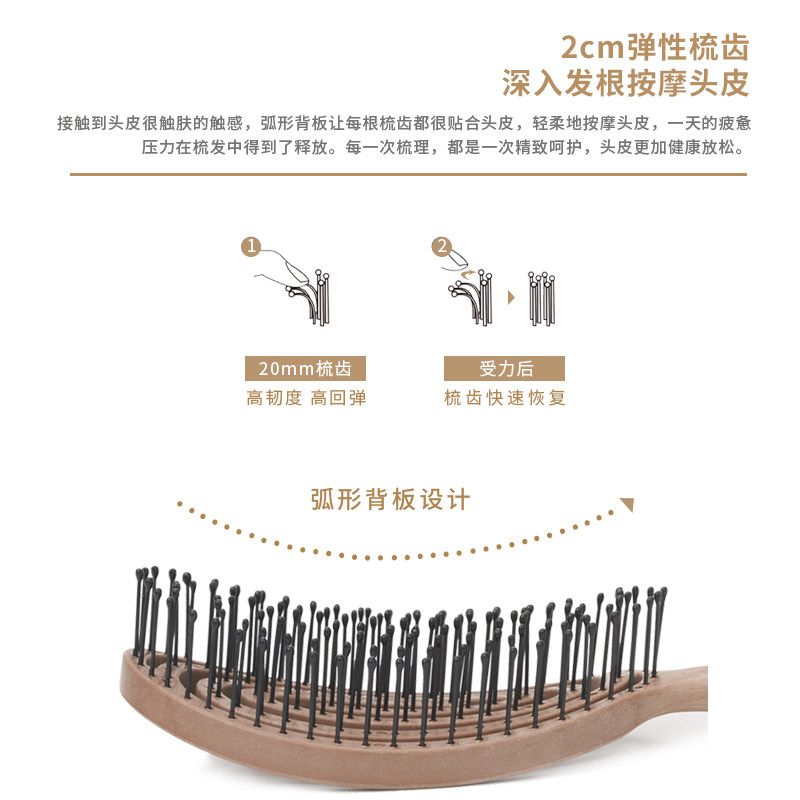 2cm弹性梳齿
深入发根按摩头皮

接触到头皮很触肤的触感，弧形背板让每根梳齿都很贴合头皮，轻柔地按摩头皮，一天的疲惫压力在梳发中得到了释放。每一次梳理，都是一次精致呵护，头皮更加健康放松。

1

20mm梳齿
高韧度 高回弹

2

受力后
梳齿快速恢复

弧形背板设计