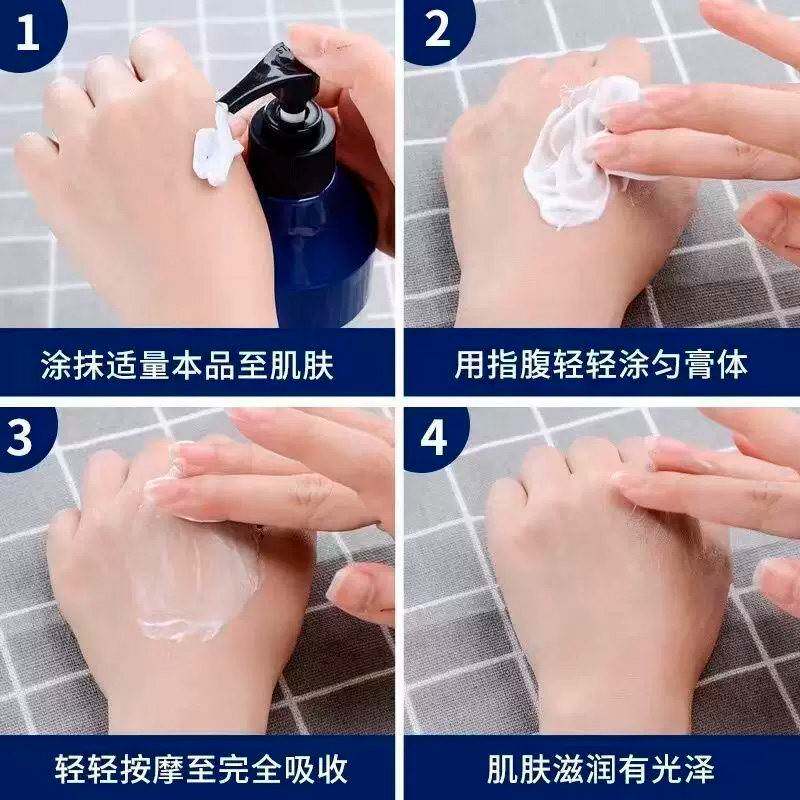 1

涂抹适量本品至肌肤

2

用指腹轻轻涂匀膏体

3

轻轻按摩至完全吸收

4

肌肤滋润有光泽