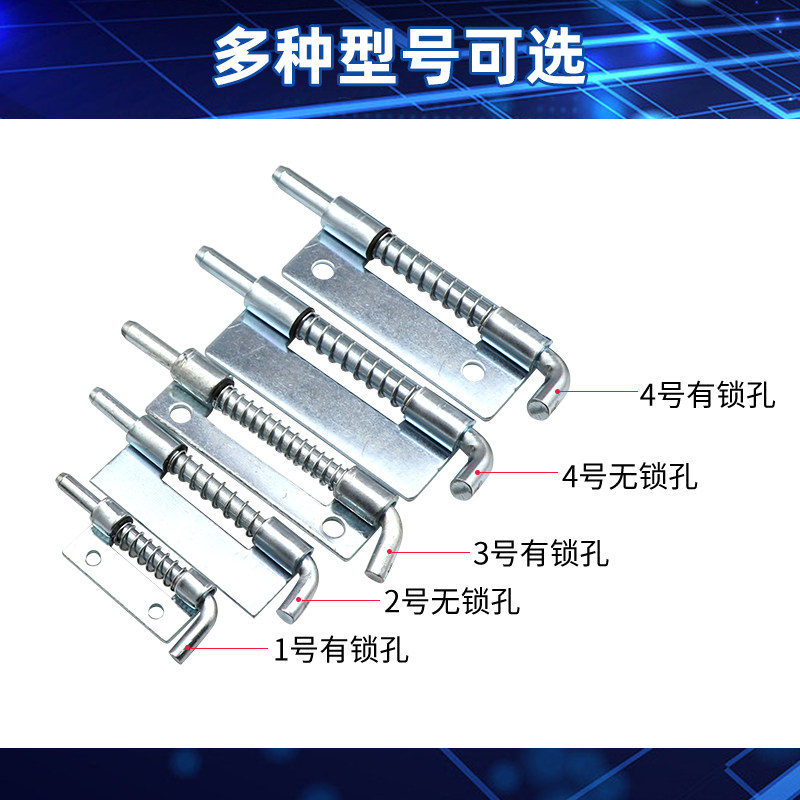 多种型号可选

4号有锁孔

4号无锁孔

3号有锁孔

2号无锁孔

1号有锁孔