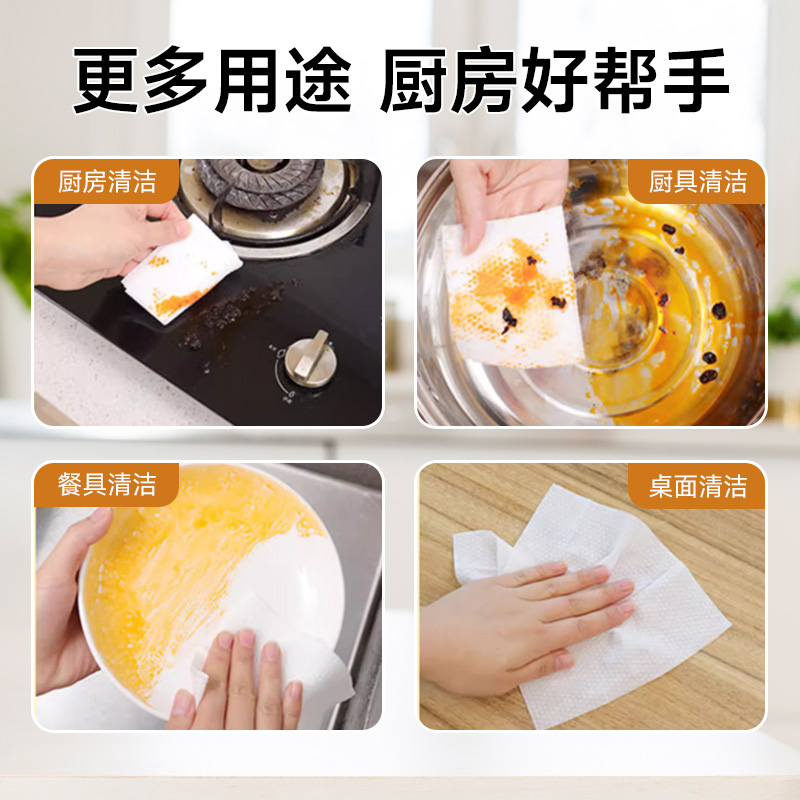 更多用途 厨房好帮手

厨房清洁

厨具清洁

餐具清洁

桌面清洁