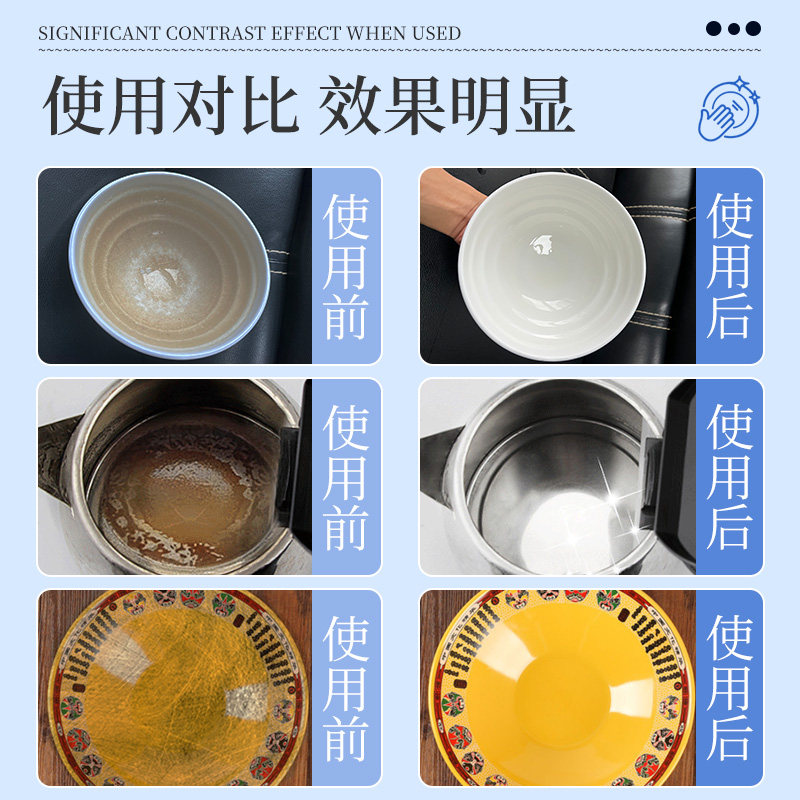 SIGNIFICANT CONTRAST EFFECT WHEN USED

使用对比 效果明显

使用前

使用后

使用前

使用后

使用前

使用后