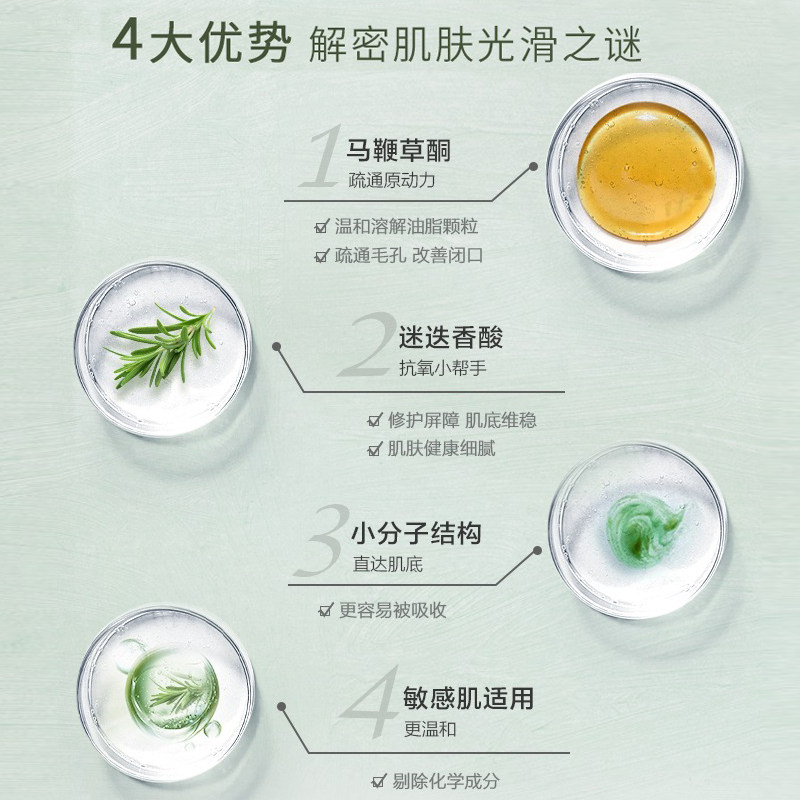 4大优势 解密肌肤光滑之谜

1 马鞭草酮
疏通原动力

☑ 温和溶解油脂颗粒
☑ 疏通毛孔 改善闭口

2 迷迭香酸
抗氧小帮手

☑ 修护屏障 肌底维稳
☑ 肌肤健康细腻

3 小分子结构
直达肌底

☑ 更容易被吸收

4 敏感肌适用
更温和

☑ 剔除化学成分