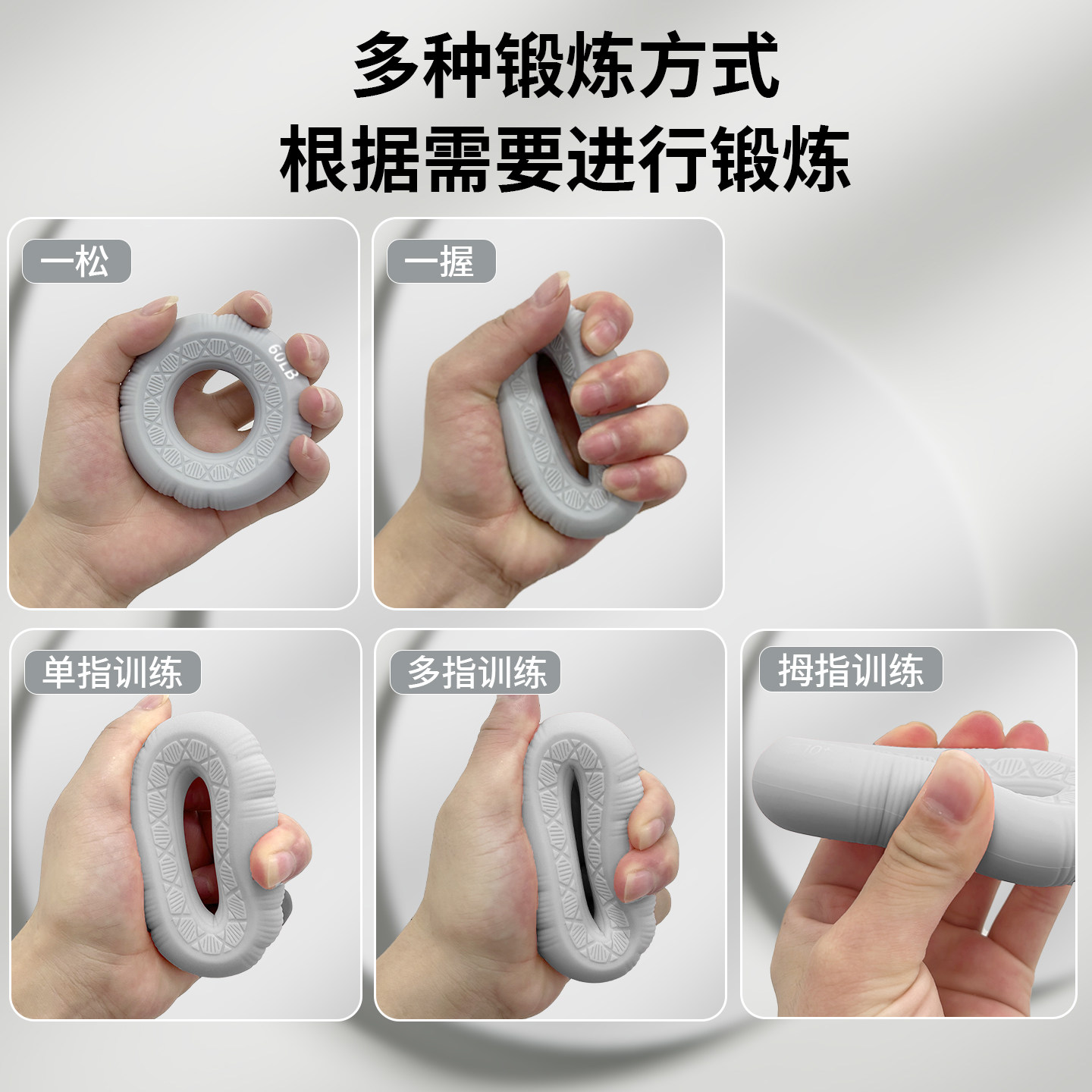 多种锻炼方式
根据需要进行锻炼

一松

60LB

一握

单指训练

多指训练

拇指训练