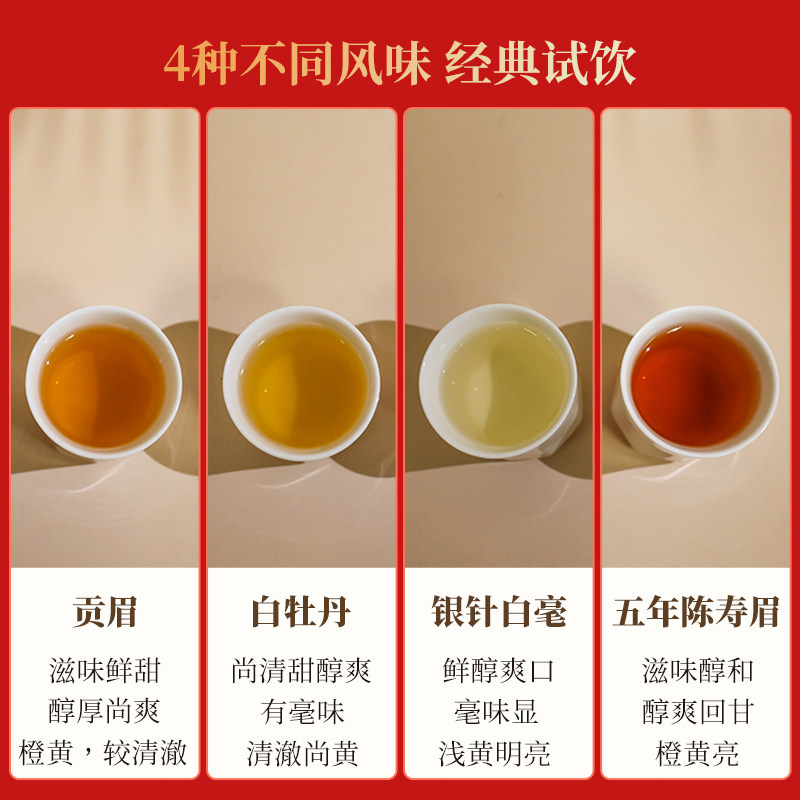 4种不同风味 经典试饮

贡眉

滋味鲜甜
醇厚尚爽
橙黄，较清澈

白牡丹

尚清甜醇爽
有毫味
清澈尚黄

银针白毫

鲜醇爽口
毫味显
浅黄明亮

五年陈寿眉

滋味醇和
醇爽回甘
橙黄亮