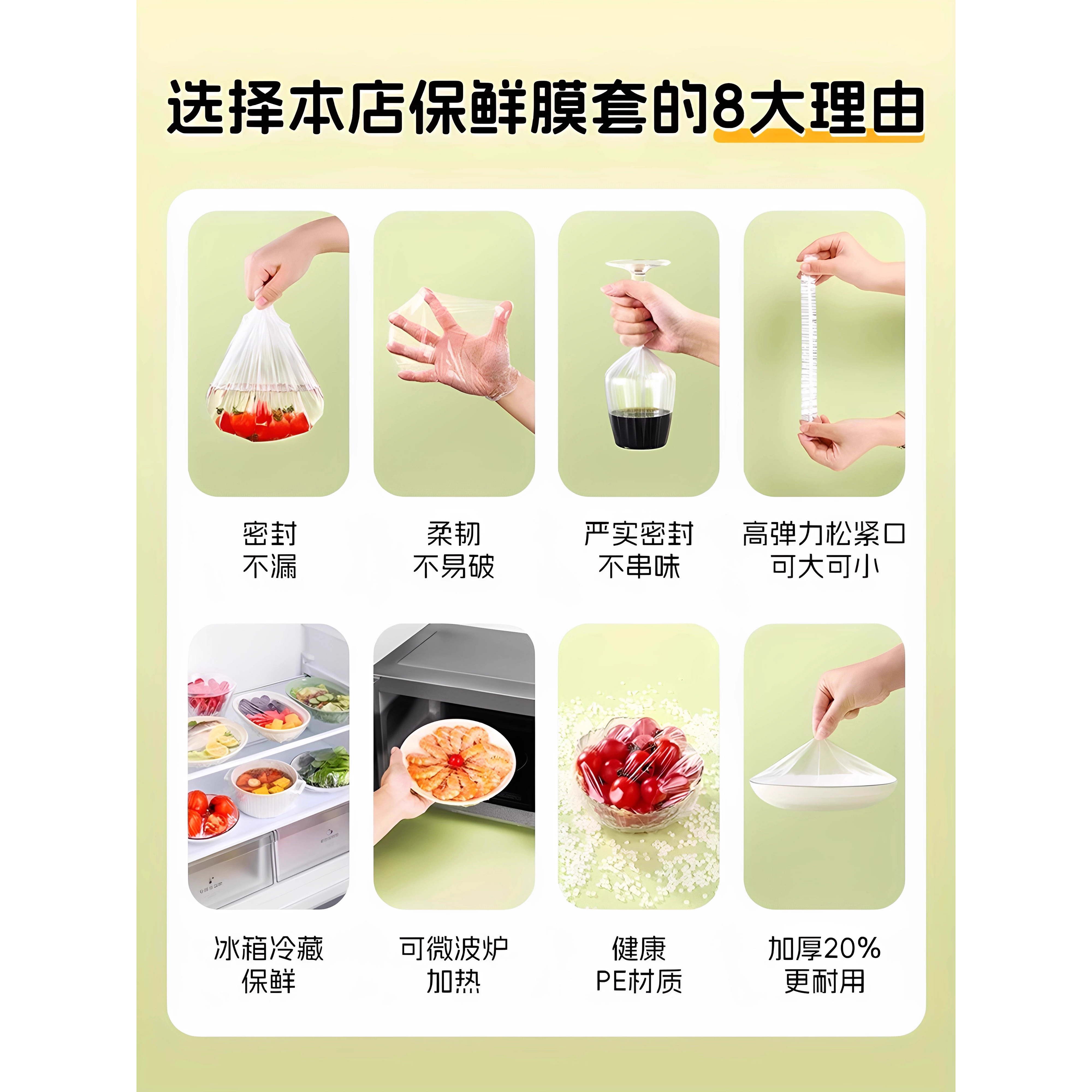 选择本店保鲜膜套的8大理由

密封
不漏

柔韧
不易破

严实密封
不串味

高弹力松紧口
可大可小

冰箱冷藏
保鲜

可微波炉
加热

健康
PE材质

加厚20%
更耐用