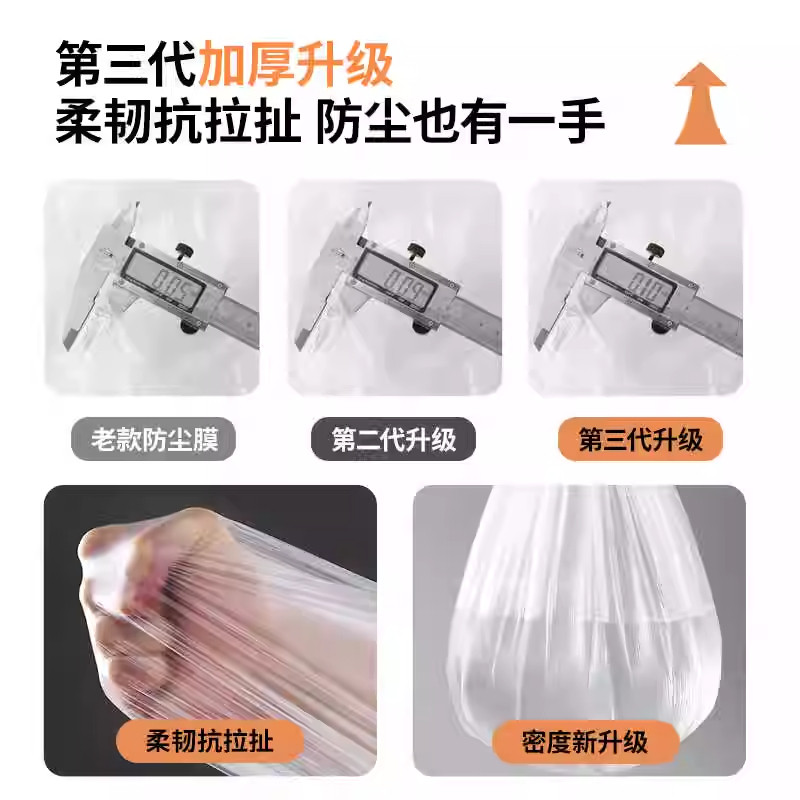 第三代加厚升级
柔韧抗拉扯 防尘也有一手

0.02

0.04

0.10

老款防尘膜

第二代升级

第三代升级

柔韧抗拉扯

密度新升级