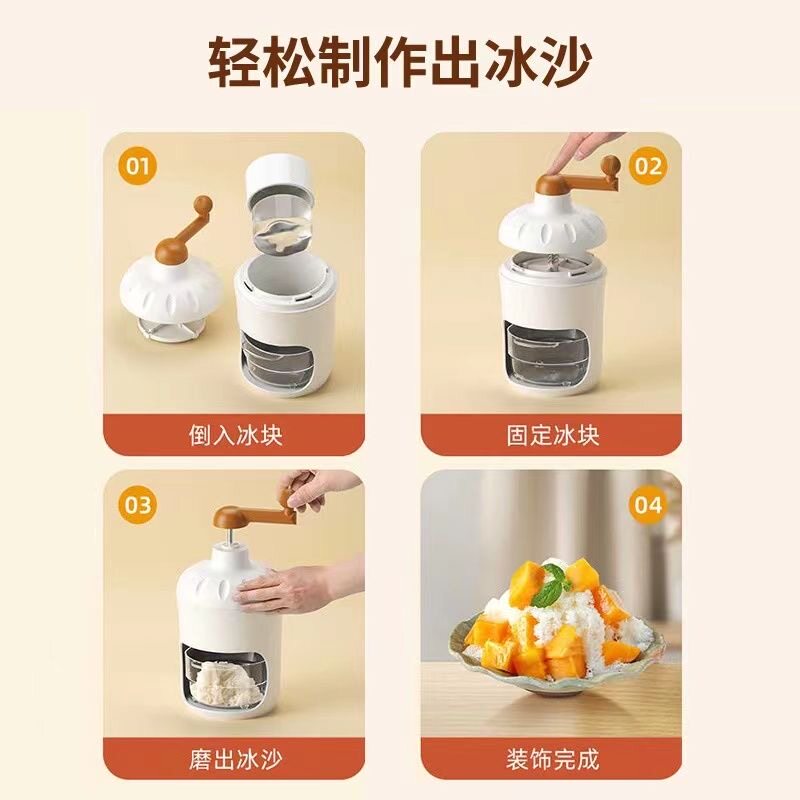 轻松制作出冰沙

01

倒入冰块

02

固定冰块

03

磨出冰沙

04

装饰完成