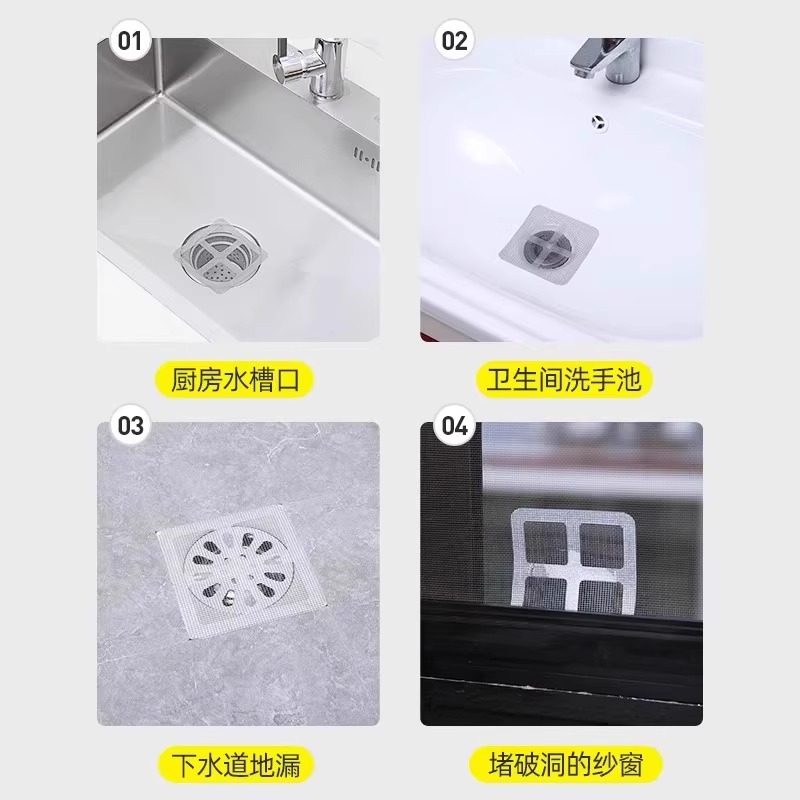 01

厨房水槽口

02

卫生间洗手池

03

下水道地漏

04

堵破洞的纱窗