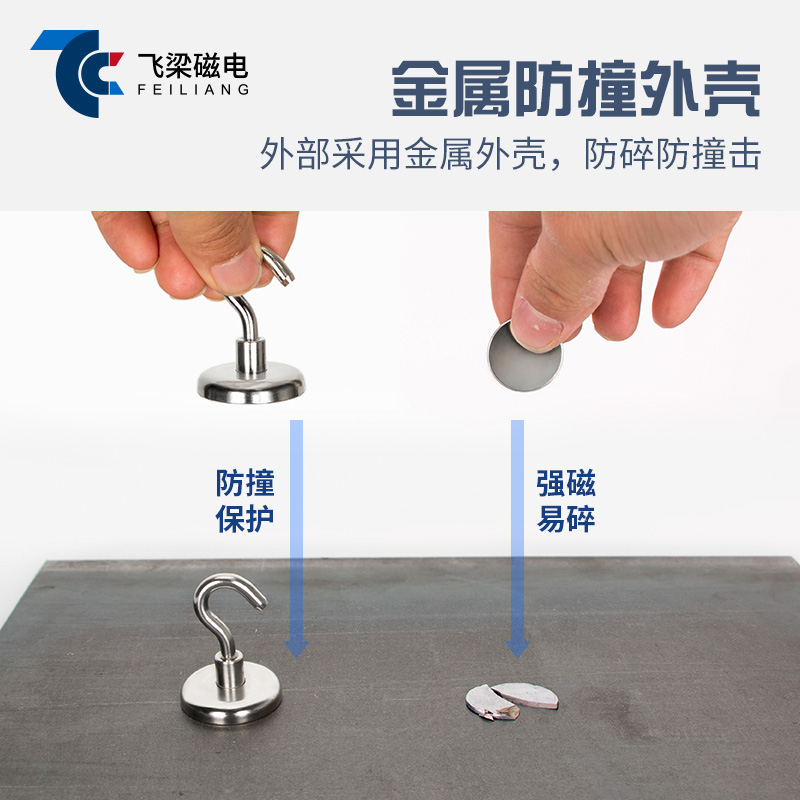 飞梁磁电
FEILIANG

金属防撞外壳

外部采用金属外壳，防碎防撞击

防撞
保护

强磁
易碎