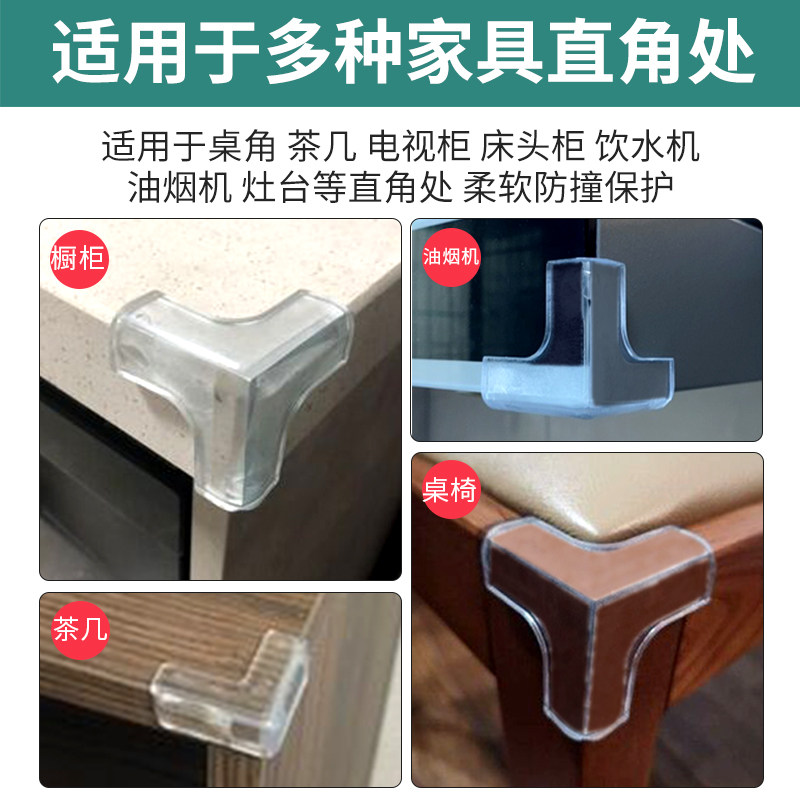 适用于多种家具直角处

适用于桌角 茶几 电视柜 床头柜 饮水机
油烟机 灶台等直角处 柔软防撞保护

橱柜

油烟机

桌椅

茶几