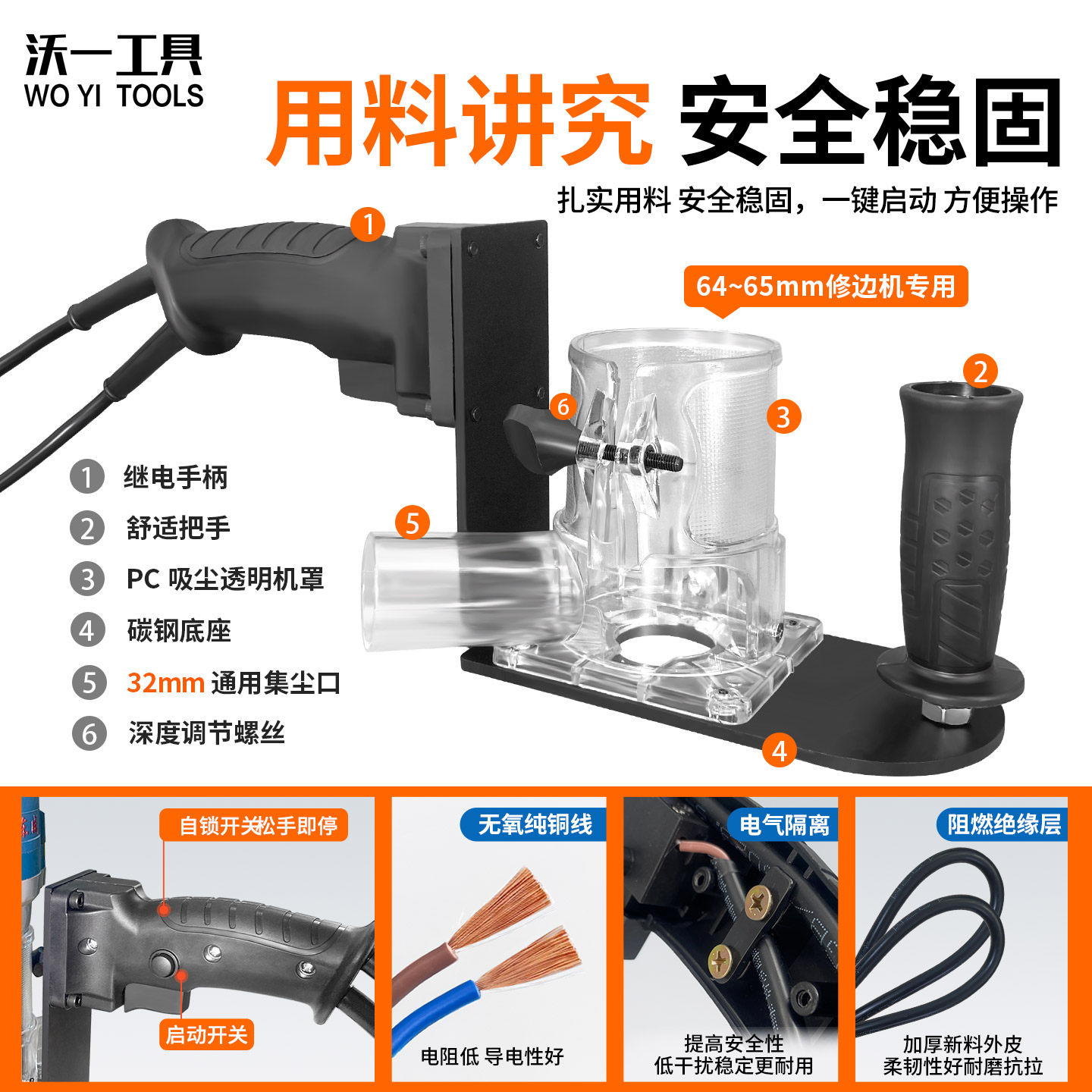 沃一工具
WO YI TOOLS

用料讲究 安全稳固

扎实用料 安全稳固，一键启动 方便操作

64~65mm修边机专用

1 2 3 4 5 6

1 继电手柄
2 舒适把手
3 PC 吸尘透明机罩
4 碳钢底座
5 32mm 通用集尘口
6 深度调节螺丝

自锁开关松手即停
启动开关

无氧纯铜线
电阻低 导电性好

电气隔离
提高安全性
低干扰稳定更耐用

阻燃绝缘层
加厚新料外皮
柔韧性好耐磨抗拉