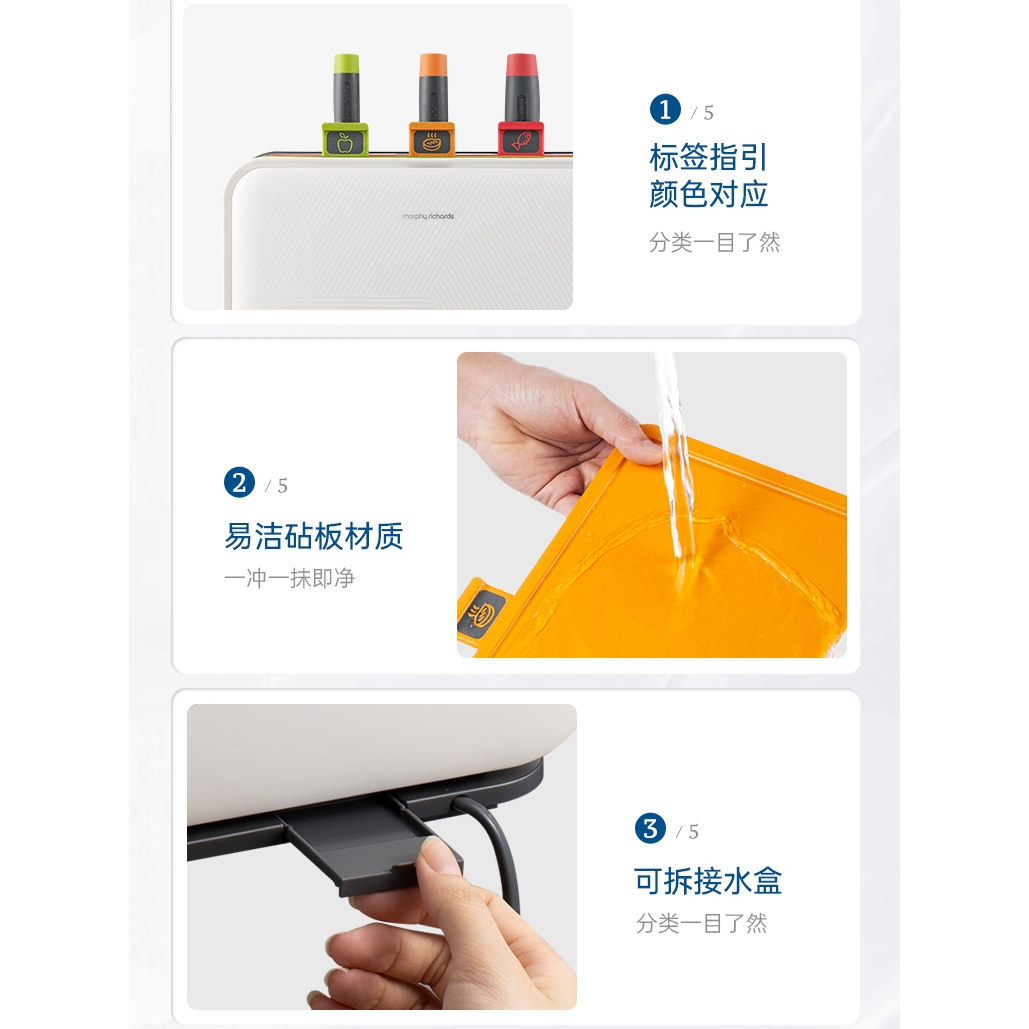 morphy richards

1 / 5

标签指引
颜色对应

分类一目了然

2 / 5

易洁砧板材质

一冲一抹即净

3 / 5

可拆接水盒

分类一目了然