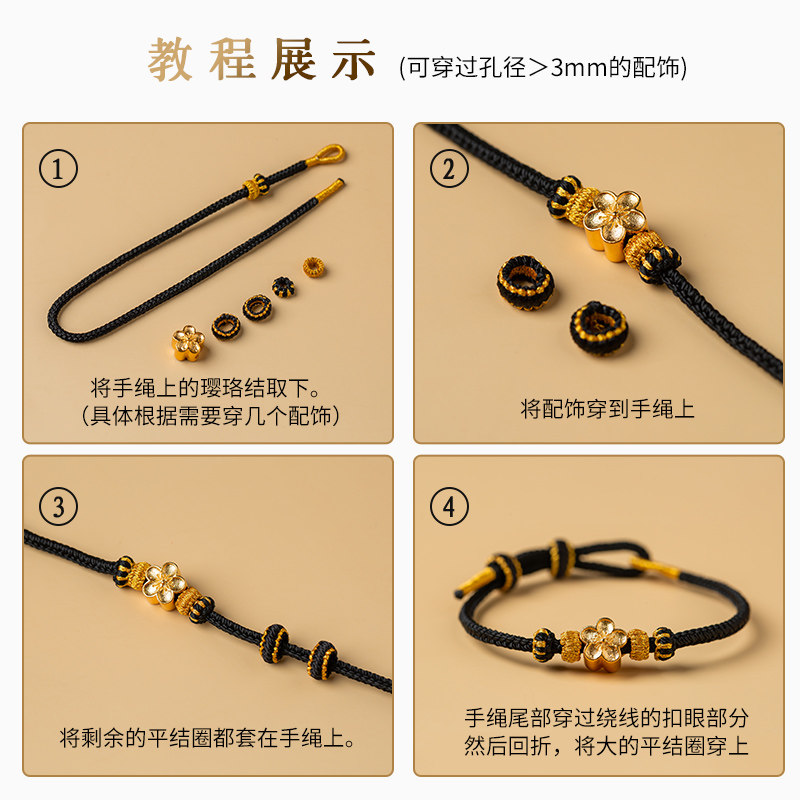 教程展示 (可穿过孔径＞3mm的配饰)

①

将手绳上的璎珞结取下。
(具体根据需要穿几个配饰)

②

将配饰穿到手绳上

③

将剩余的平结圈都套在手绳上。

④

手绳尾部穿过绕线的扣眼部分
然后回折，将大的平结圈穿上