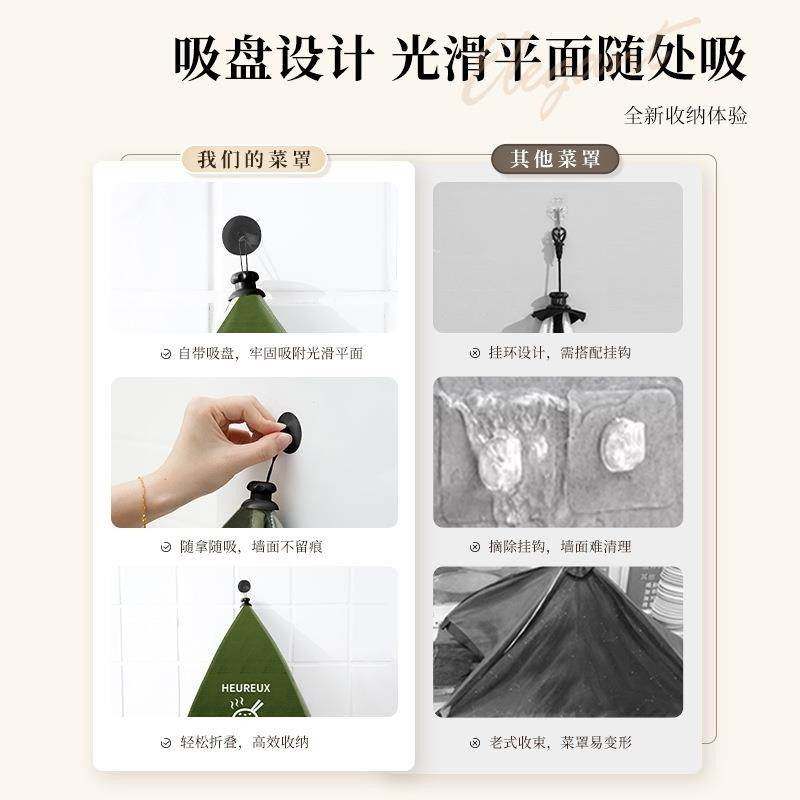 吸盘设计 光滑平面随处吸

Elegant

全新收纳体验

我们的菜罩

自带吸盘，牢固吸附光滑平面

随拿随吸，墙面不留痕

HEUREUX

轻松折叠，高效收纳

其他菜罩

挂环设计，需搭配挂钩

摘除挂钩，墙面难清理

老式收束，菜罩易变形