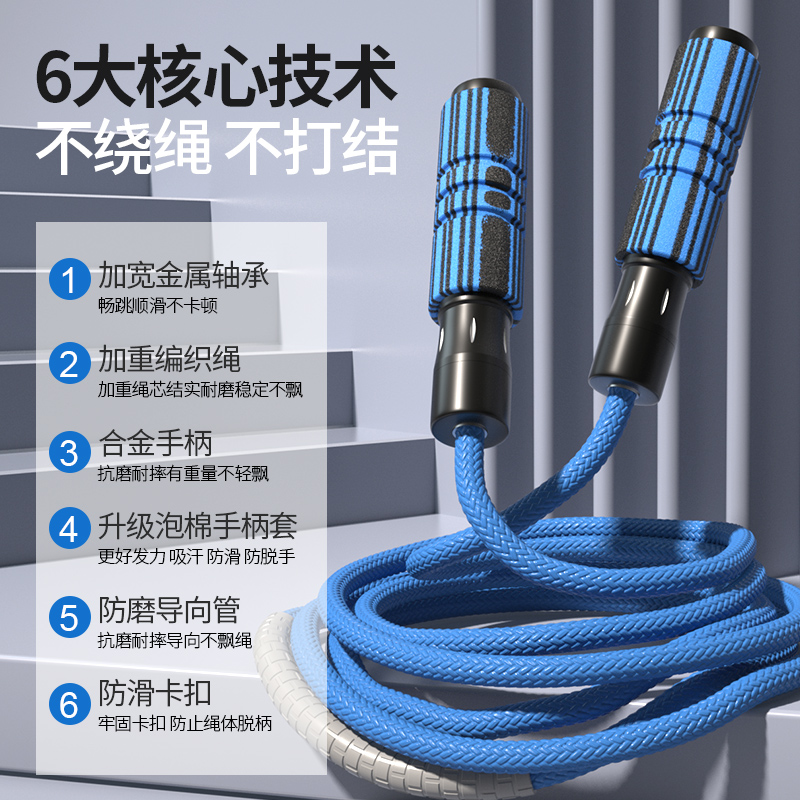 6大核心技术
不绕绳 不打结

1 加宽金属轴承
畅跳顺滑不卡顿

2 加重编织绳
加重绳芯结实耐磨稳定不飘

3 合金手柄
抗磨耐摔有重量不轻飘

4 升级泡棉手柄套
更好发力 吸汗 防滑 防脱手

5 防磨导向管
抗磨耐摔导向不飘绳

6 防滑卡扣
牢固卡扣 防止绳体脱柄