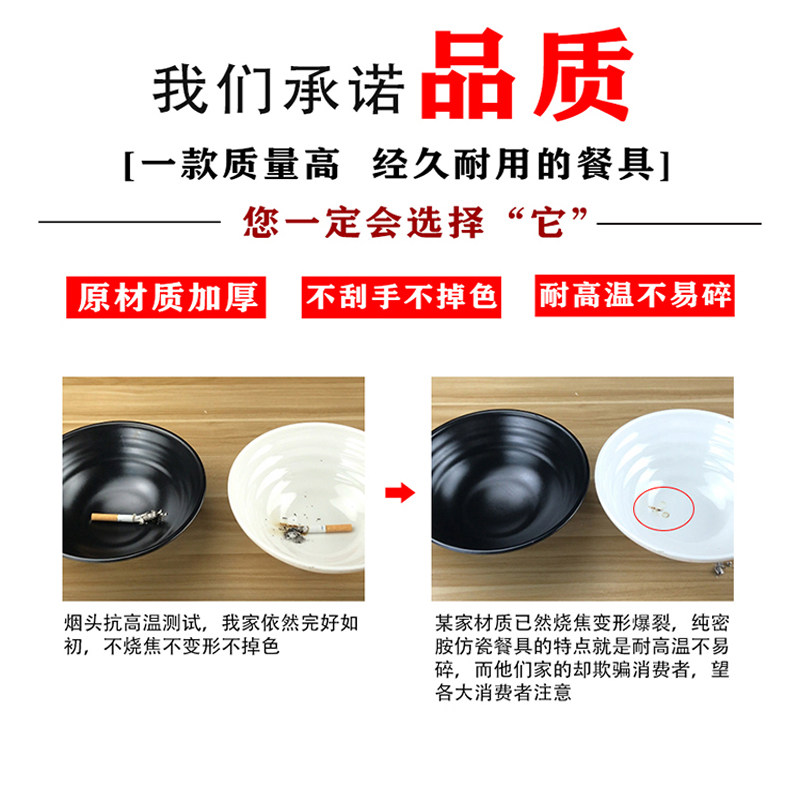 我们承诺品质

[一款质量高 经久耐用的餐具]

您一定会选择“它”

原材质加厚

不刮手不掉色

耐高温不易碎

烟头抗高温测试，我家依然完好如初，不烧焦不变形不掉色

某家材质已然烧焦变形爆裂，纯密胺仿瓷餐具的特点就是耐高温不易碎，而他们家的却欺骗消费者，望各大消费者注意