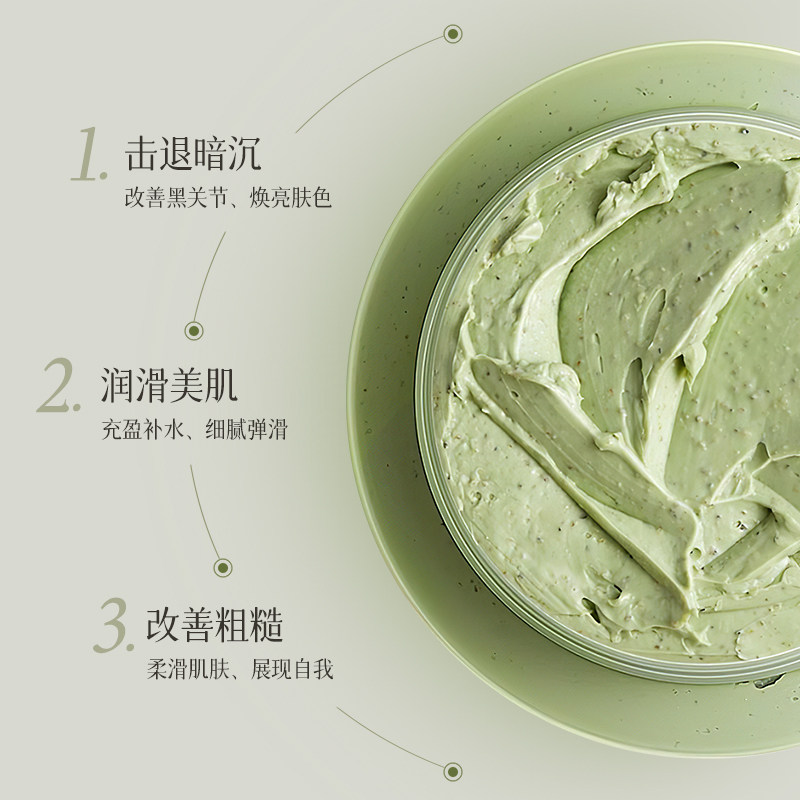 1. 击退暗沉
改善黑关节、焕亮肤色

2. 润滑美肌
充盈补水、细腻弹滑

3. 改善粗糙
柔滑肌肤、展现自我