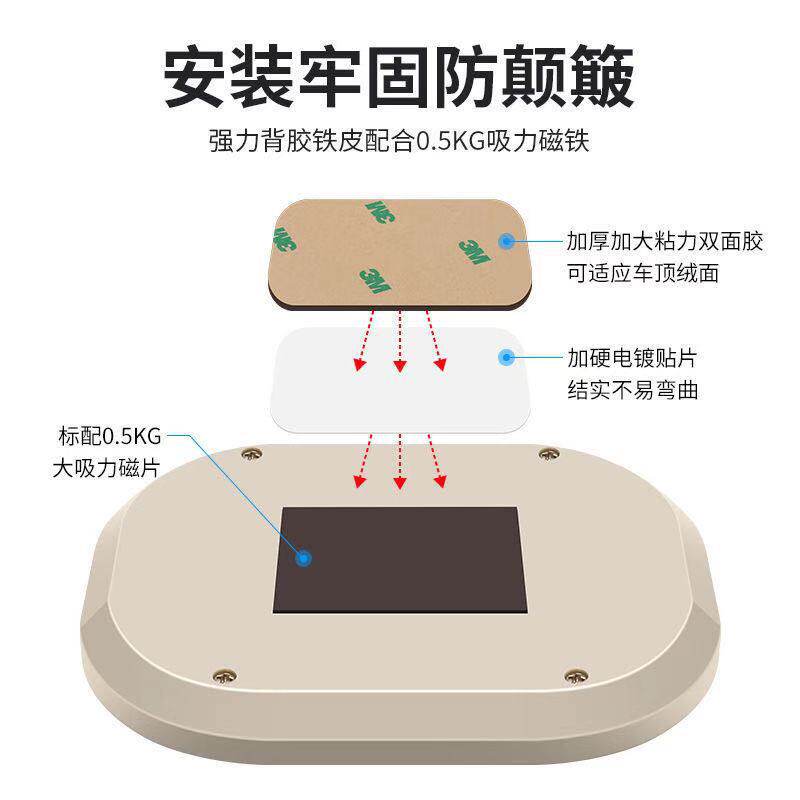 安装牢固防颠簸
强力背胶铁皮配合0.5KG吸力磁铁

3M
3M
3M
3M

加厚加大粘力双面胶
可适应车顶绒面

加硬电镀贴片
结实不易弯曲

标配0.5KG
大吸力磁片