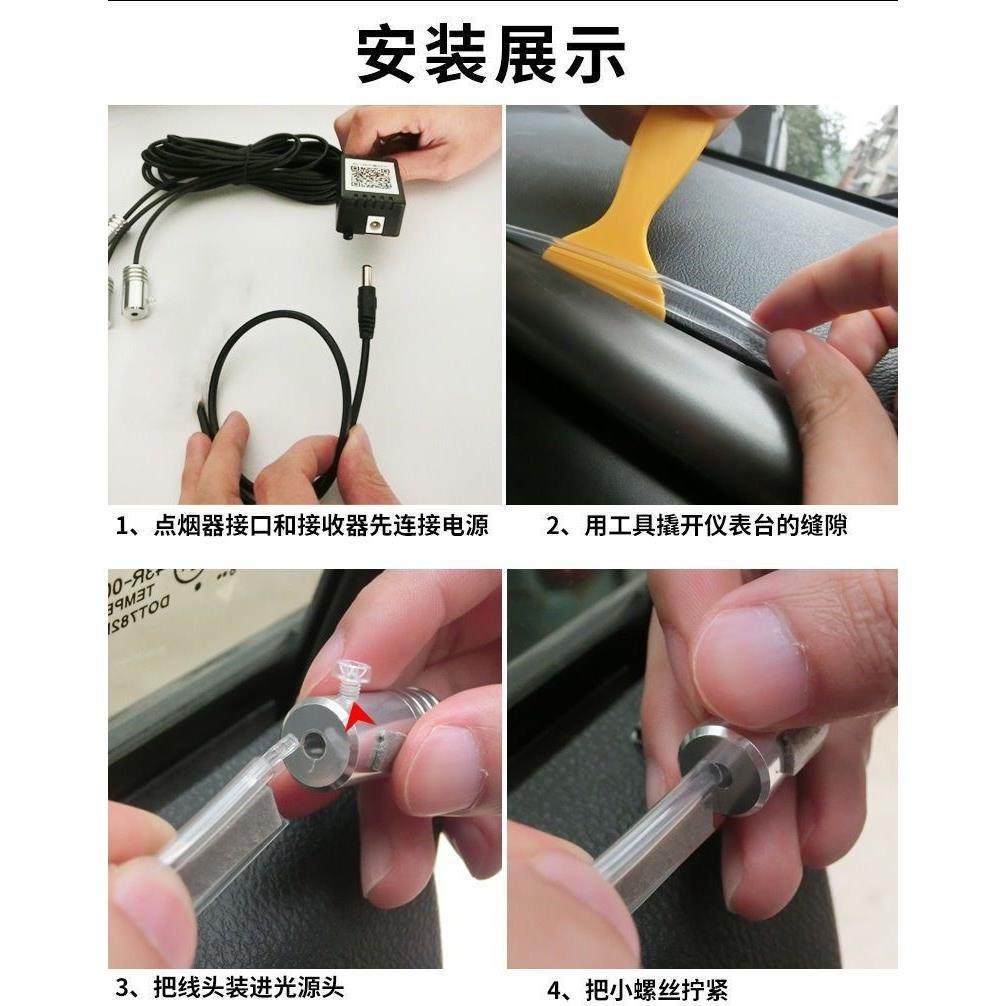 安装展示

1、点烟器接口和接收器先连接电源

2、用工具撬开仪表台的缝隙

3、把线头装进光源头

4、把小螺丝拧紧