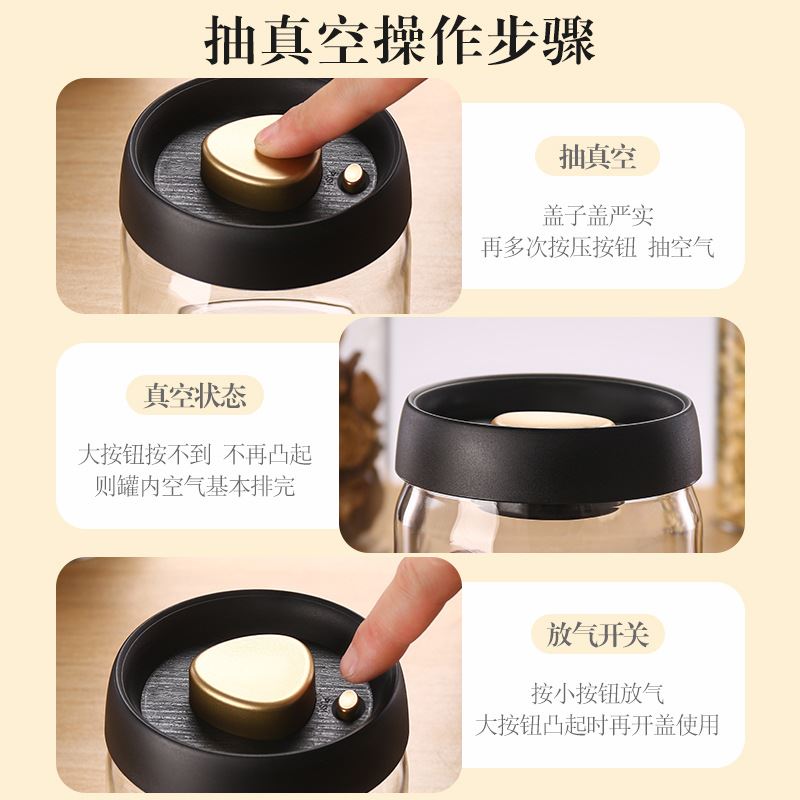 抽真空操作步骤

抽真空

盖子盖严实
再多次按压按钮 抽空气

真空状态

大按钮按不到 不再凸起
则罐内空气基本排完

放气开关

按小按钮放气
大按钮凸起时再开盖使用