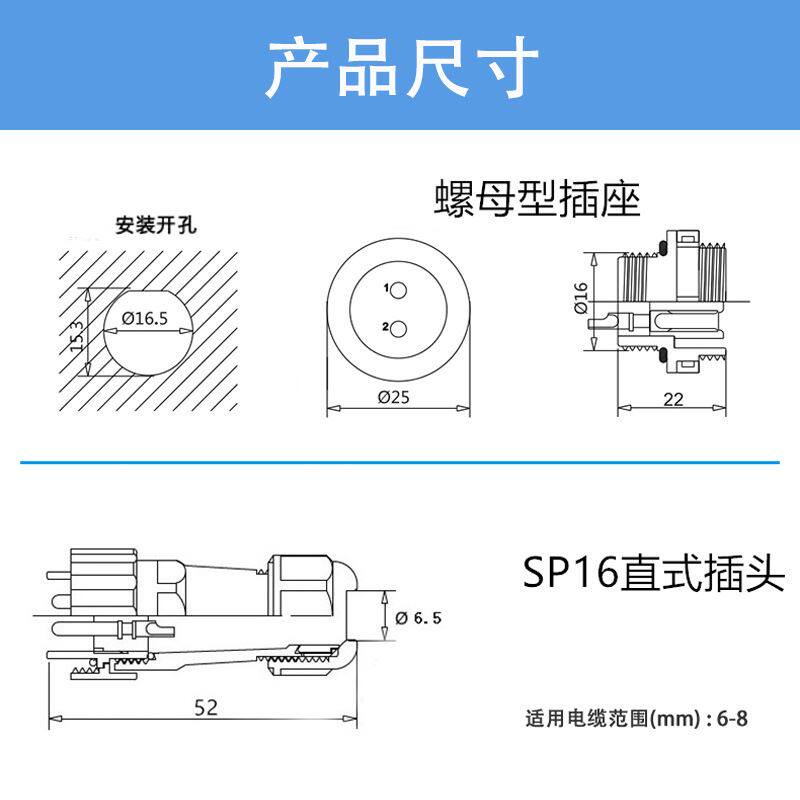 产品尺寸

螺母型插座

安装开孔

15.3

Ø16.5

1

2

Ø25

Ø16

22

SP16直式插头

Ø 6.5

52

适用电缆范围(mm) : 6-8