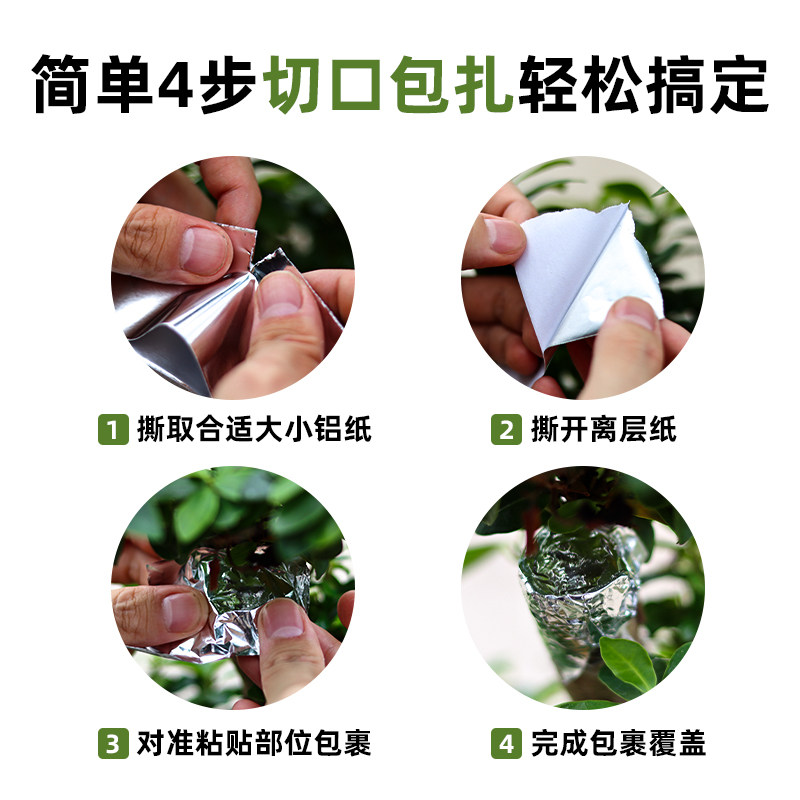 简单4步切口包扎轻松搞定

1 撕取合适大小铝纸

2 撕开离层纸

3 对准粘贴部位包裹

4 完成包裹覆盖