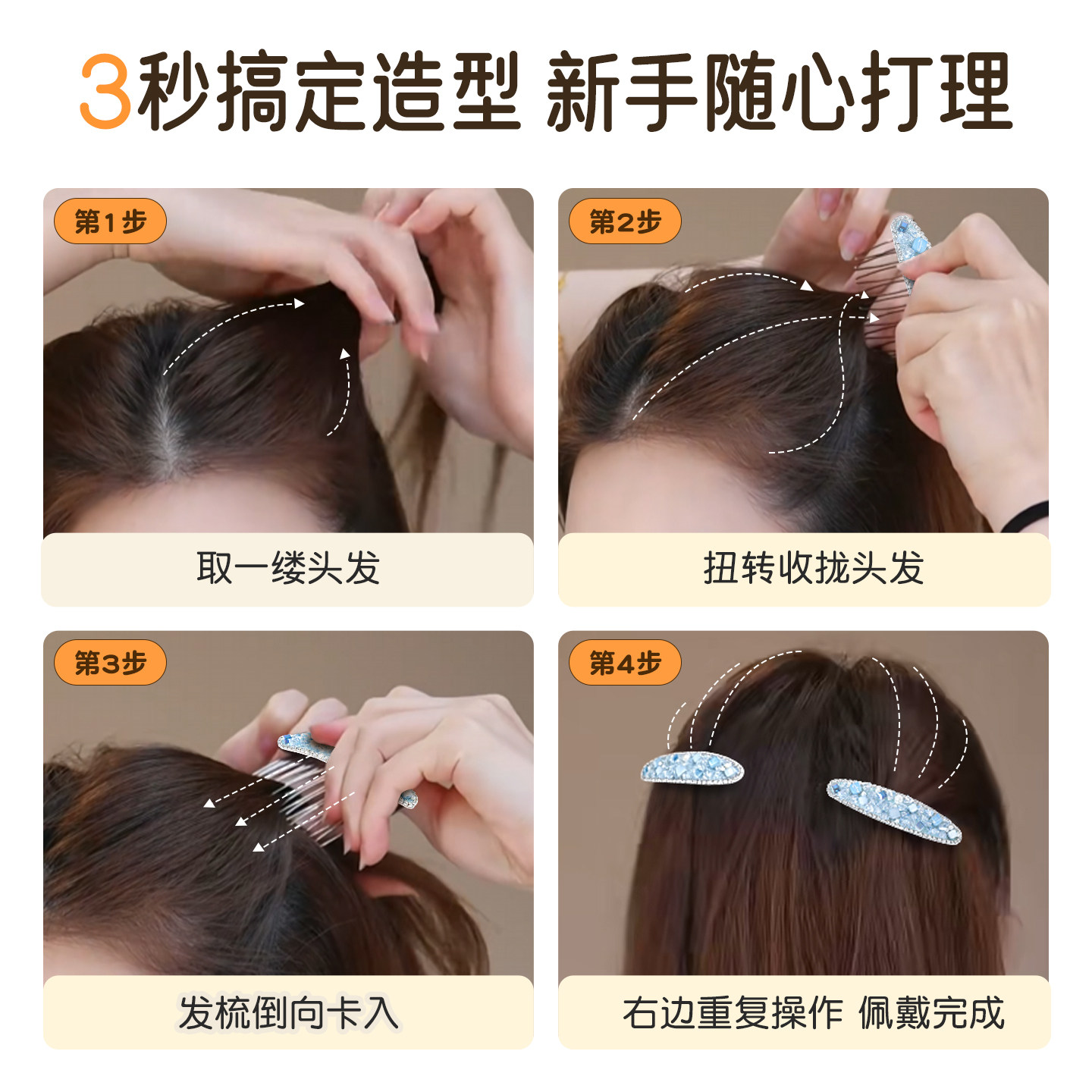 3秒搞定造型 新手随心打理

第1步

取一缕头发

第2步

扭转收拢头发

第3步

发梳倒向卡入

第4步

右边重复操作 佩戴完成