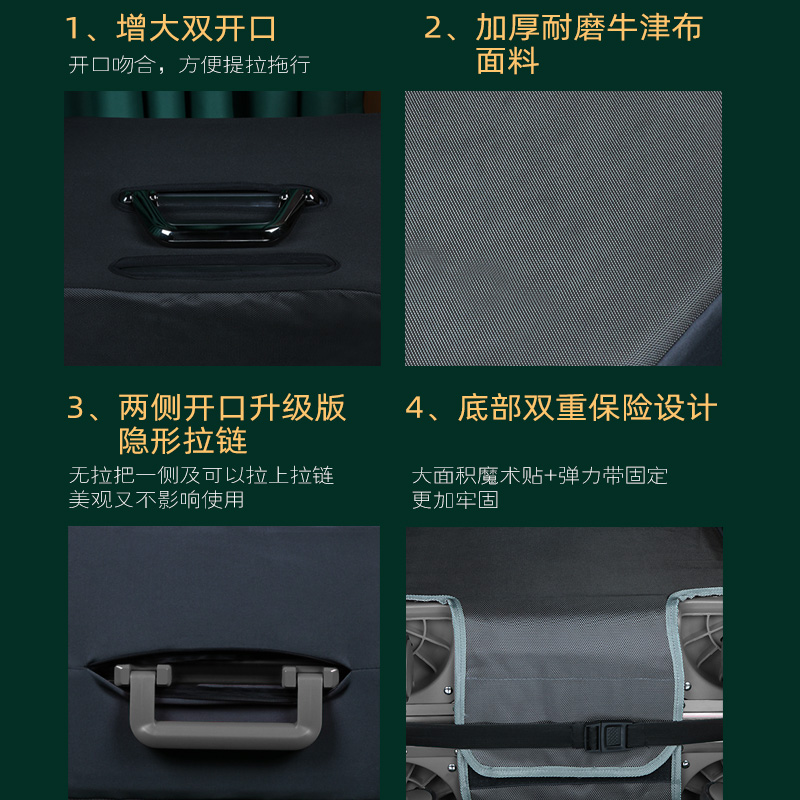 1、增大双开口
开口吻合，方便提拉拖行

2、加厚耐磨牛津布面料

3、两侧开口升级版隐形拉链
无拉把一侧及可以拉上拉链
美观又不影响使用

4、底部双重保险设计
大面积魔术贴+弹力带固定
更加牢固