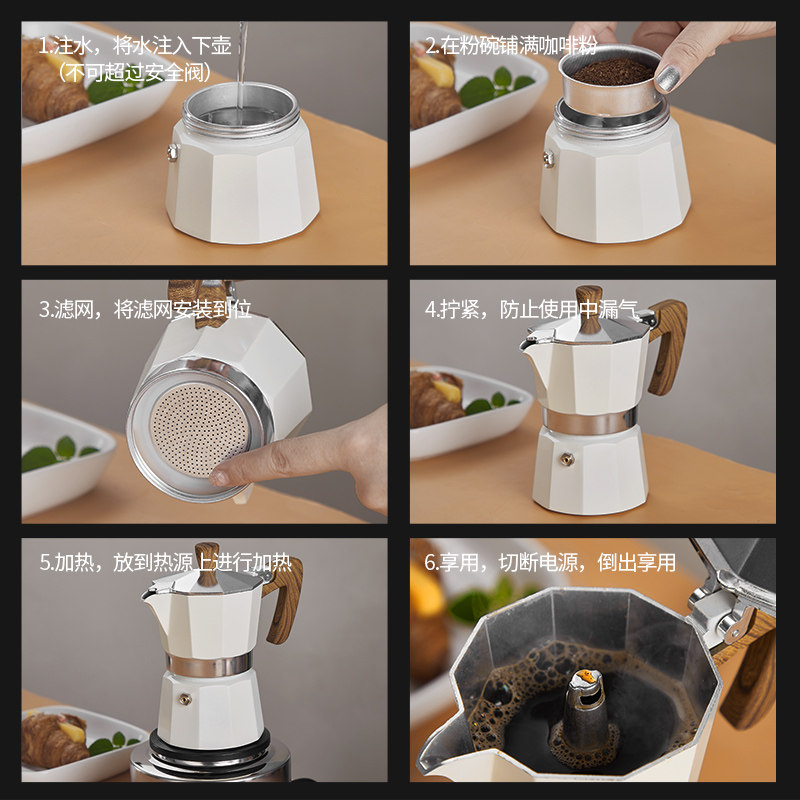 1.注水，将水注入下壶
（不可超过安全阀）

2.在粉碗铺满咖啡粉

3.滤网，将滤网安装到位

4.拧紧，防止使用中漏气

5.加热，放到热源上进行加热

6.享用，切断电源，倒出享用