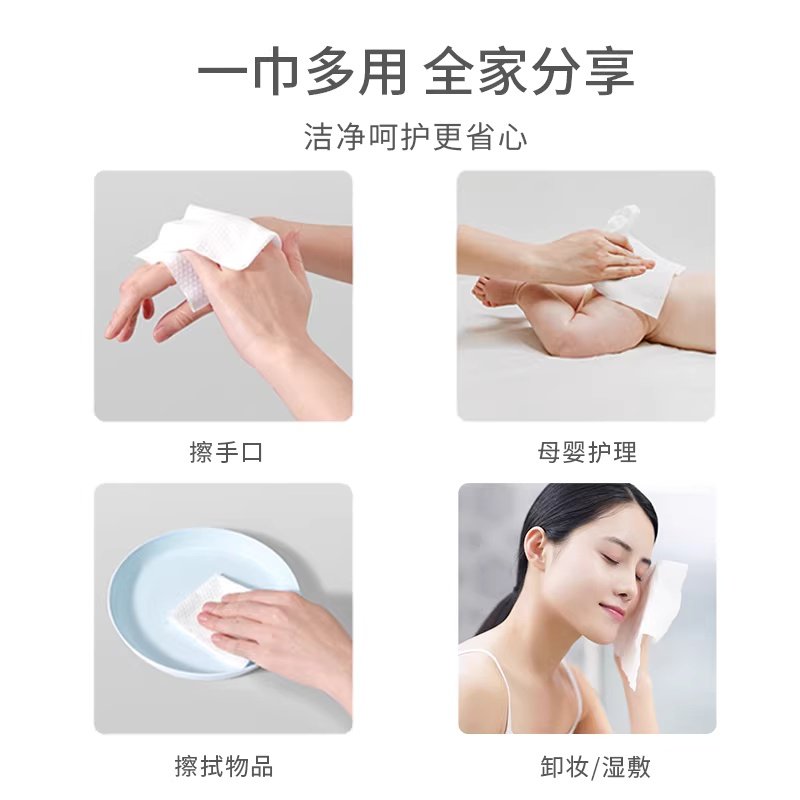 一巾多用 全家分享

洁净呵护更省心

擦手口

母婴护理

擦拭物品

卸妆/湿敷