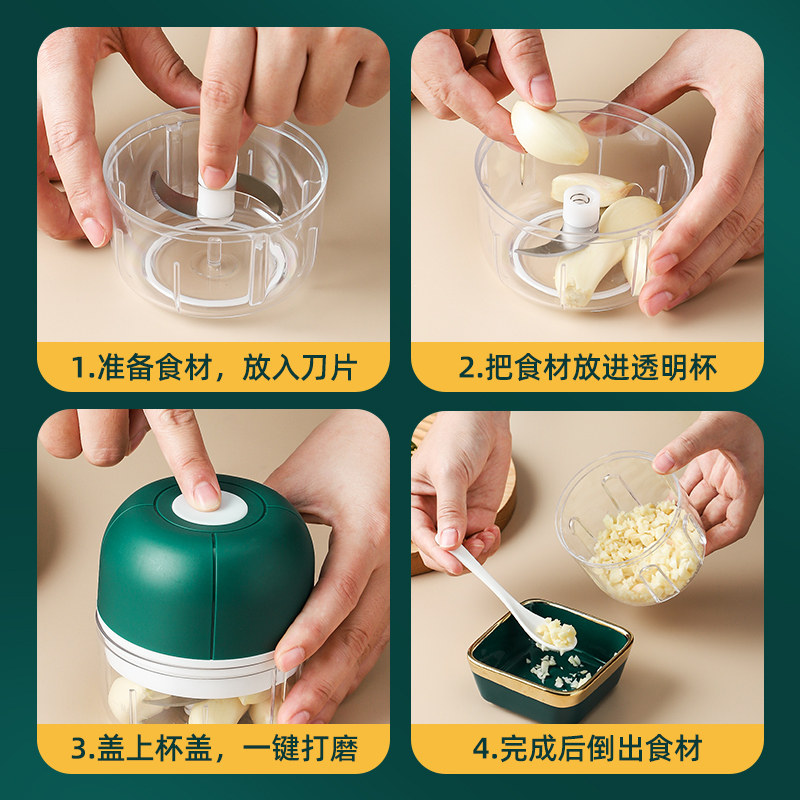 1.准备食材，放入刀片

2.把食材放进透明杯

3.盖上杯盖，一键打磨

4.完成后倒出食材