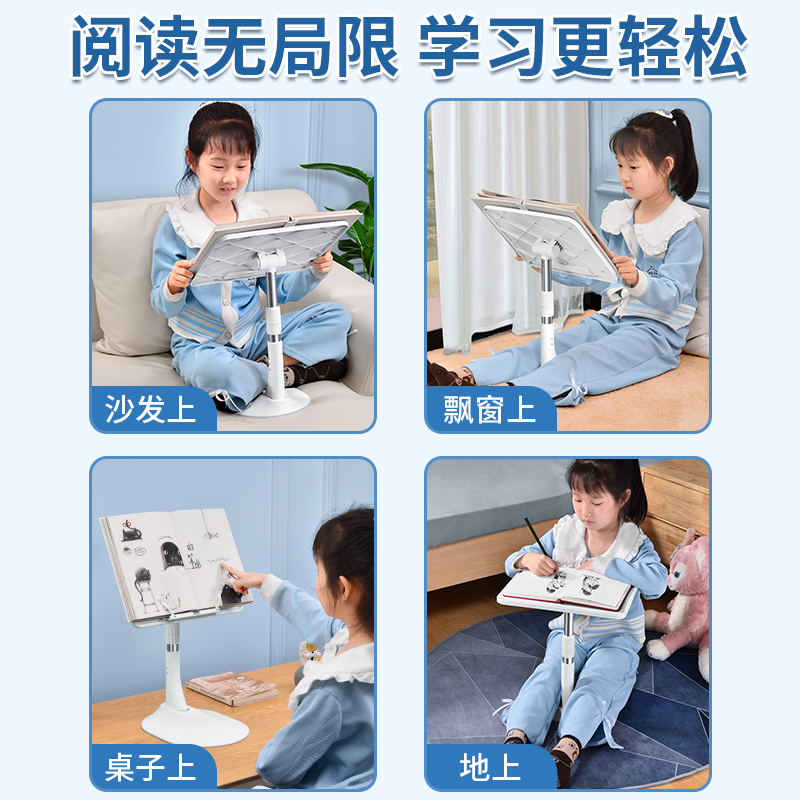 阅读无局限 学习更轻松

沙发上

飘窗上

桌子上

地上