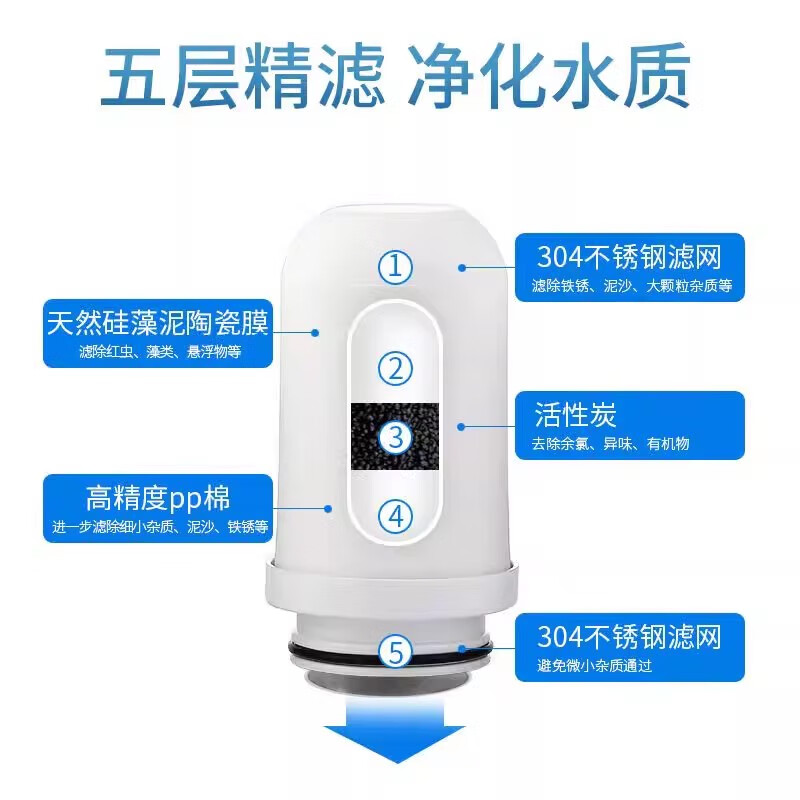 五层精滤 净化水质

①

304不锈钢滤网
滤除铁锈、泥沙、大颗粒杂质等

天然硅藻泥陶瓷膜
滤除红虫、藻类、悬浮物等

②

③

活性炭
去除余氯、异味、有机物

高精度pp棉
进一步滤除细小杂质、泥沙、铁锈等

④

⑤

304不锈钢滤网
避免微小杂质通过