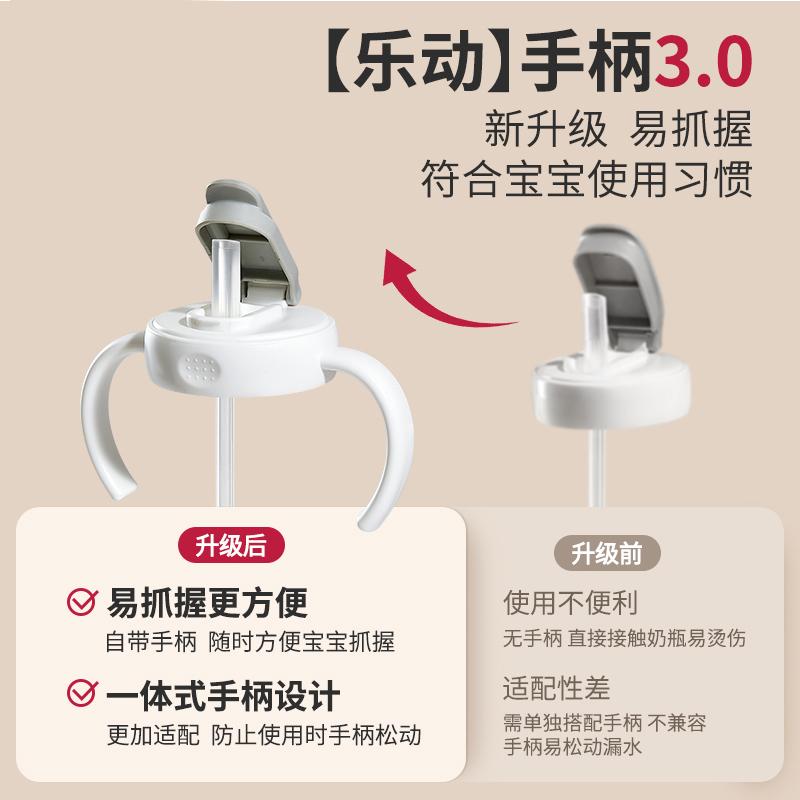 【乐动】手柄3.0

新升级 易抓握
符合宝宝使用习惯

升级后

易抓握更方便
自带手柄 随时方便宝宝抓握

一体式手柄设计
更加适配 防止使用时手柄松动

升级前

使用不便利
无手柄 直接接触奶瓶易烫伤

适配性差
需单独搭配手柄 不兼容 手柄易松动漏水