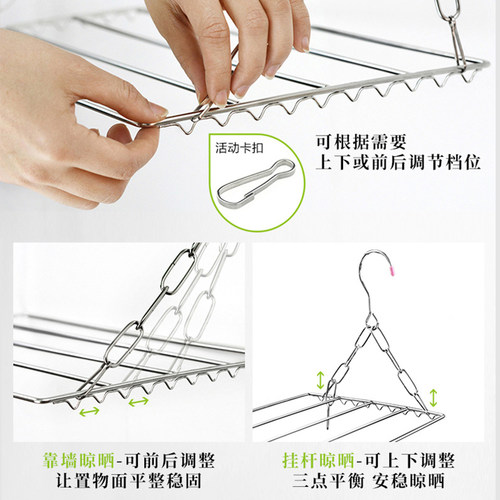 活动卡扣

可根据需要
上下或前后调节档位

靠墙晾晒-可前后调整
让置物面平整稳固

挂杆晾晒-可上下调整
三点平衡 安稳晾晒