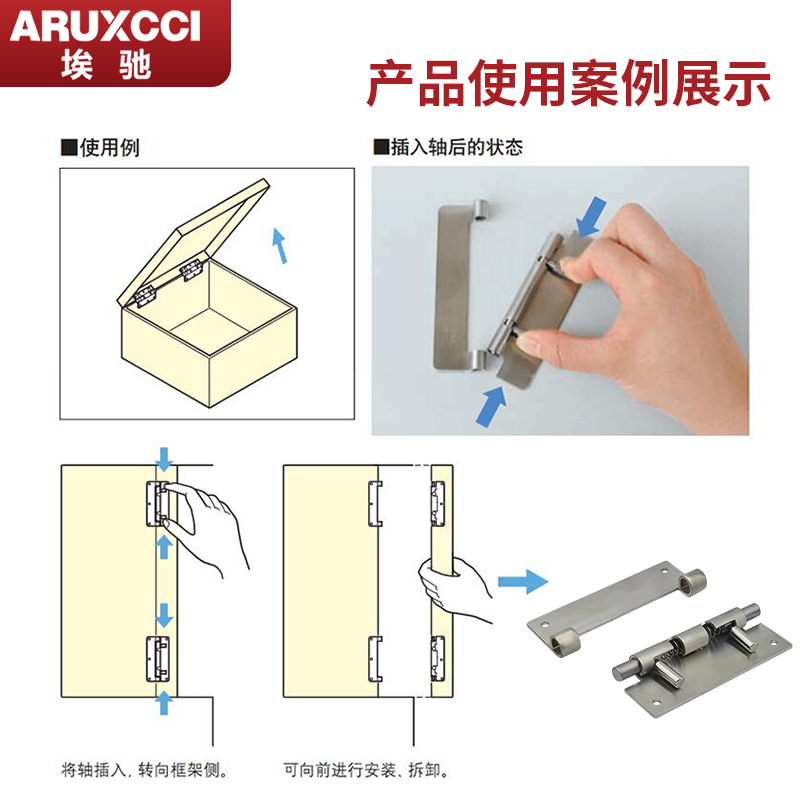 ARUXCCI
埃驰

产品使用案例展示

■使用例

■插入轴后的状态

将轴插入，转向框架侧。

可向前进行安装、拆卸。