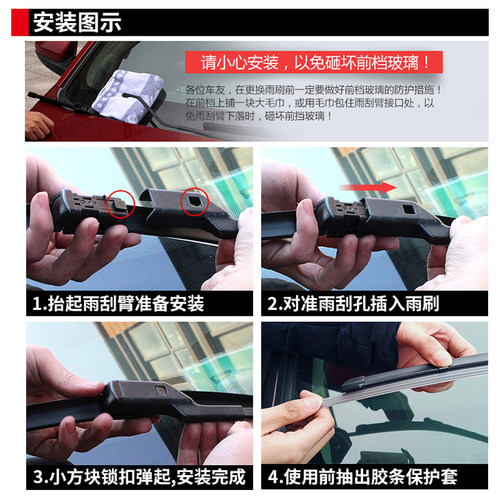 安装图示

请小心安装，以免砸坏前档玻璃！

各位车友，在更换雨刷前一定要做好前档玻璃的防护措施！在前档上铺一块大毛巾，或用毛巾包住雨刮臂接口处，以免雨刮臂下落时，砸坏前挡玻璃！

1.抬起雨刮臂准备安装

2.对准雨刮孔插入雨刷

3.小方块锁扣弹起,安装完成

4.使用前抽出胶条保护套