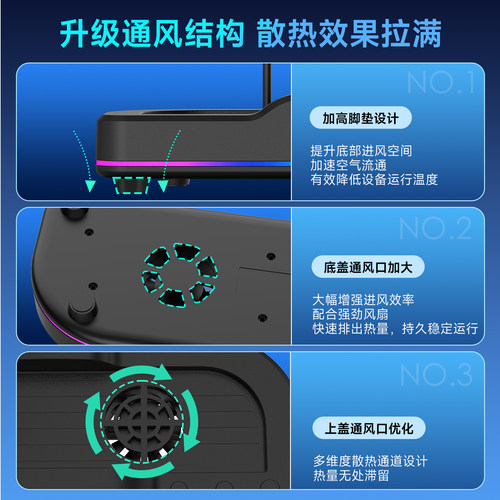 升级通风结构 散热效果拉满

NO.1

加高脚垫设计

提升底部进风空间
加速空气流通
有效降低设备运行温度

NO.2

底盖通风口加大

大幅增强进风效率
配合强劲风扇
快速排出热量，持久稳定运行

NO.3

上盖通风口优化

多维度散热通道设计
热量无处滞留