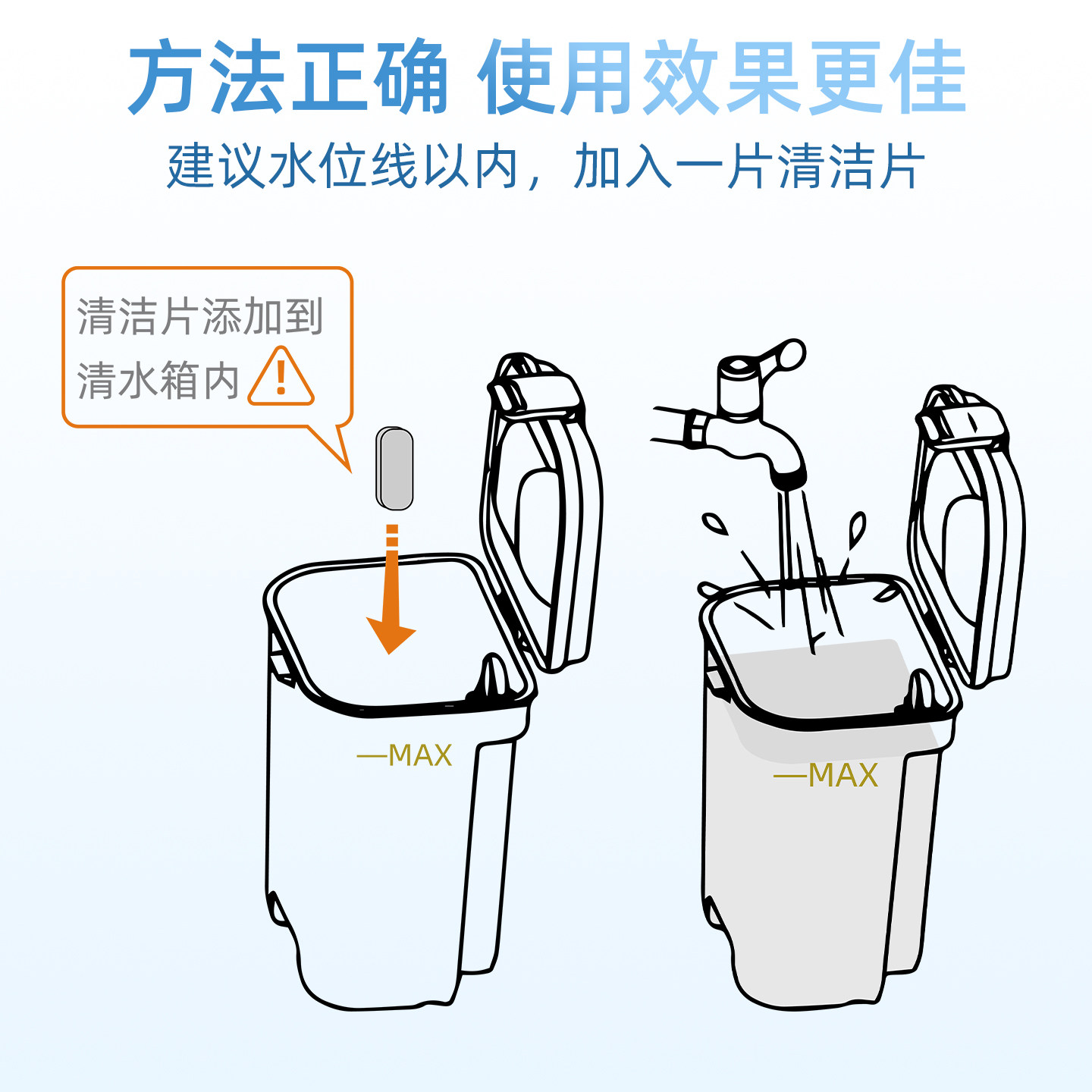 方法正确 使用效果更佳

建议水位线以内，加入一片清洁片

清洁片添加到清水箱内 !

—MAX

—MAX