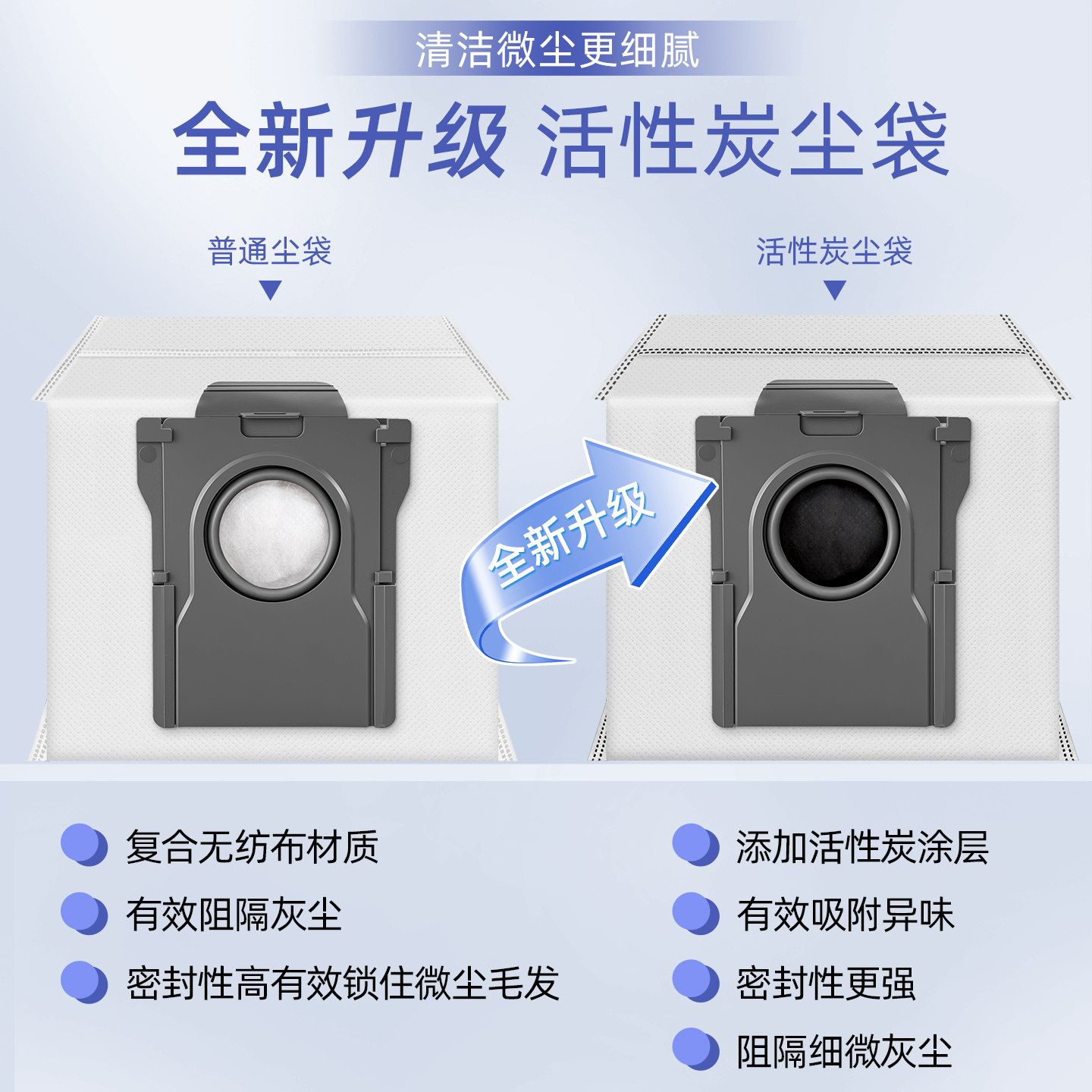 清洁微尘更细腻

全新升级 活性炭尘袋

普通尘袋

活性炭尘袋

全新升级

复合无纺布材质

有效阻隔灰尘

密封性高有效锁住微尘毛发

添加活性炭涂层

有效吸附异味

密封性更强

阻隔细微灰尘