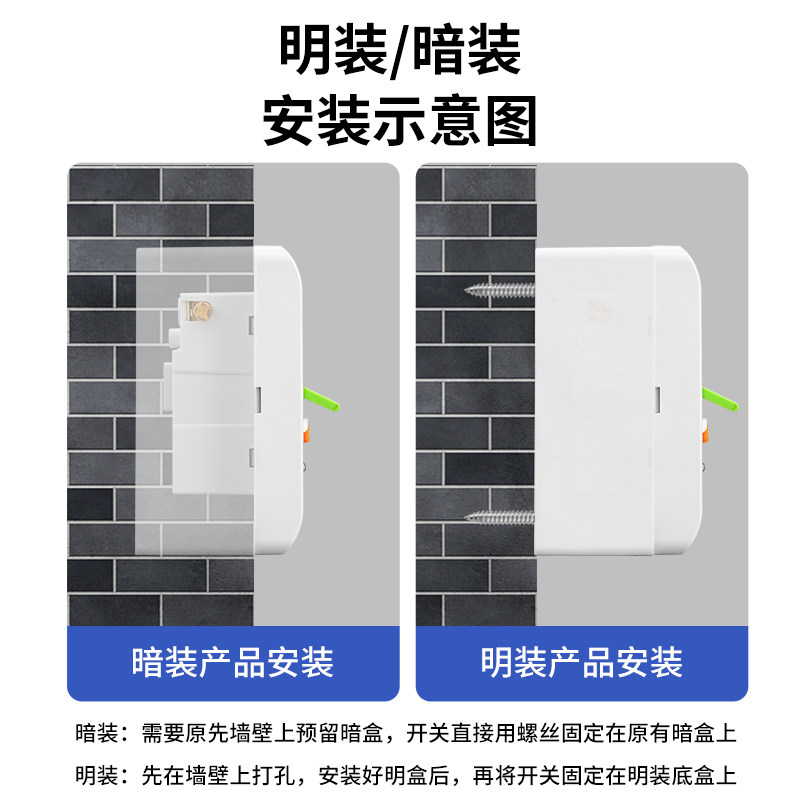 明装/暗装
安装示意图

暗装产品安装

明装产品安装

暗装：需要原先墙壁上预留暗盒，开关直接用螺丝固定在原有暗盒上

明装：先在墙壁上打孔，安装好明盒后，再将开关固定在明装底盒上