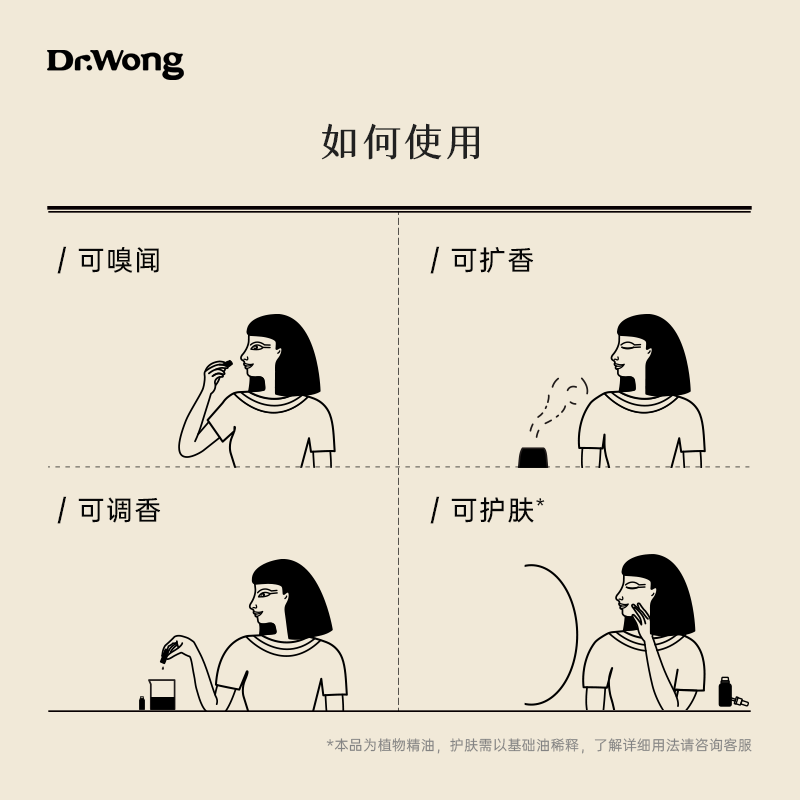 Dr.Wong

如何使用

/ 可嗅闻

/ 可扩香

/ 可调香

/ 可护肤*

*本品为植物精油，护肤需以基础油稀释，了解详细用法请咨询客服