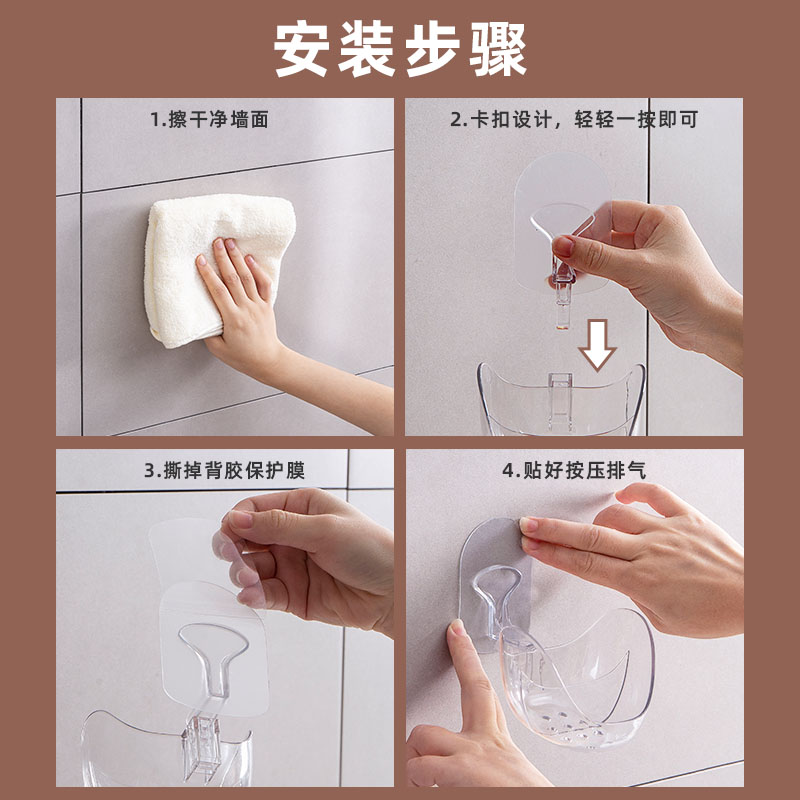 安装步骤

1.擦干净墙面

2.卡扣设计，轻轻一按即可

3.撕掉背胶保护膜

4.贴好按压排气