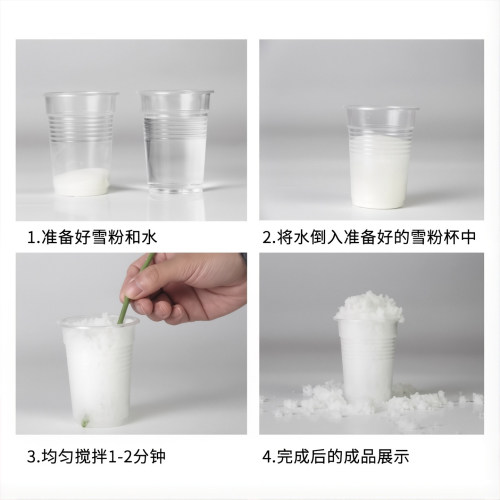 1.准备好雪粉和水

2.将水倒入准备好的雪粉杯中

3.均匀搅拌1-2分钟

4.完成后的成品展示