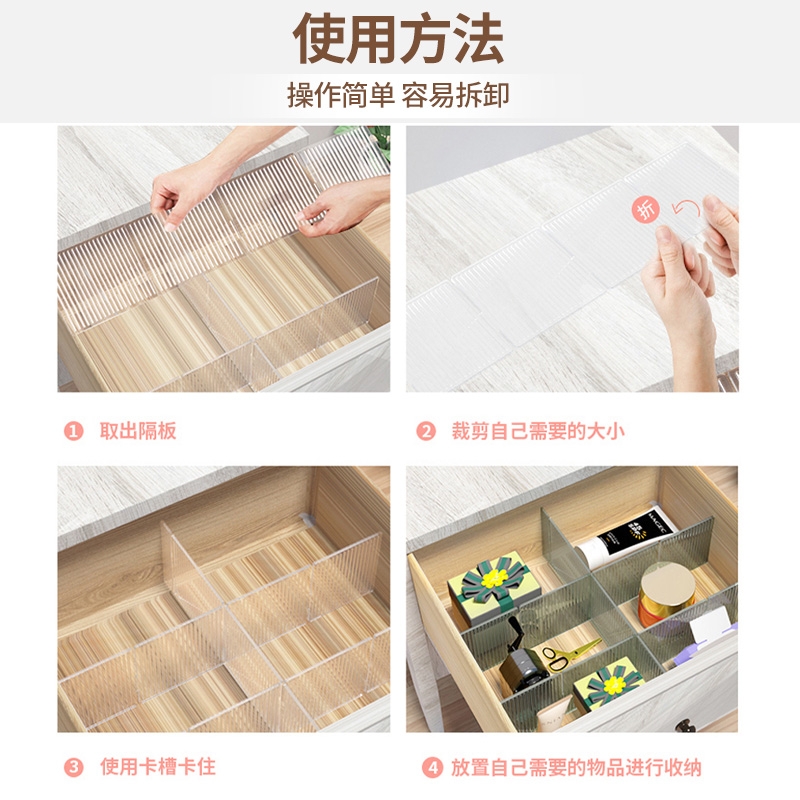 使用方法

操作简单 容易拆卸

折

1 取出隔板

2 裁剪自己需要的大小

MAGIC

3 使用卡槽卡住

4 放置自己需要的物品进行收纳