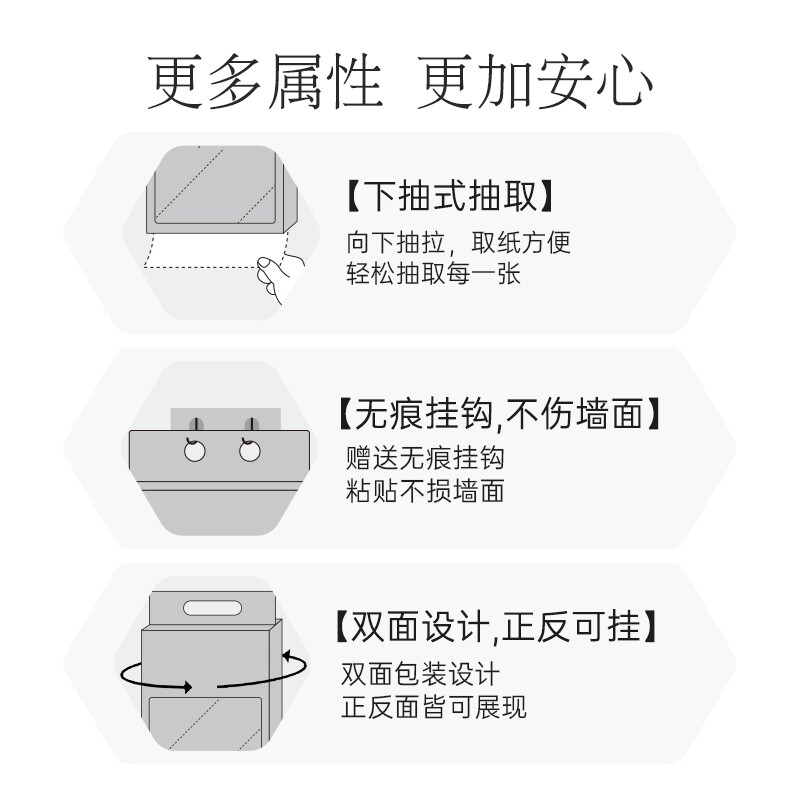 更多属性 更加安心

【下抽式抽取】
向下抽拉，取纸方便
轻松抽取每一张

【无痕挂钩,不伤墙面】
赠送无痕挂钩
粘贴不损墙面

【双面设计,正反可挂】
双面包装设计
正反面皆可展现