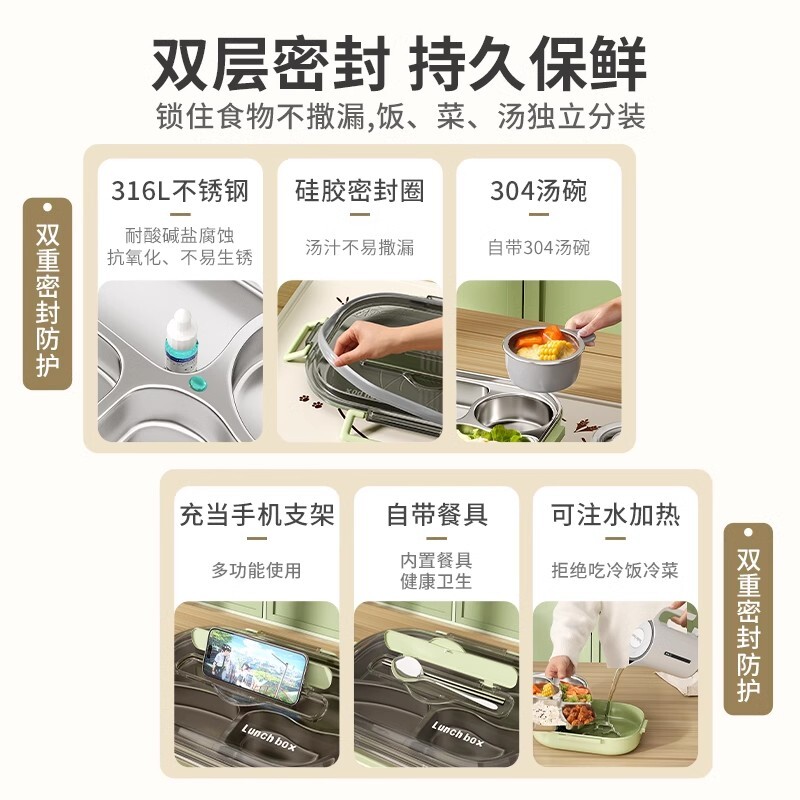 双层密封 持久保鲜

锁住食物不撒漏,饭、菜、汤独立分装

双重密封防护

316L不锈钢

耐酸碱盐腐蚀
抗氧化、不易生锈

硅胶密封圈

汤汁不易撒漏

304汤碗

自带304汤碗

充当手机支架

多功能使用

Lunch box

自带餐具

内置餐具
健康卫生

Lunch box

可注水加热

拒绝吃冷饭冷菜

双重密封防护