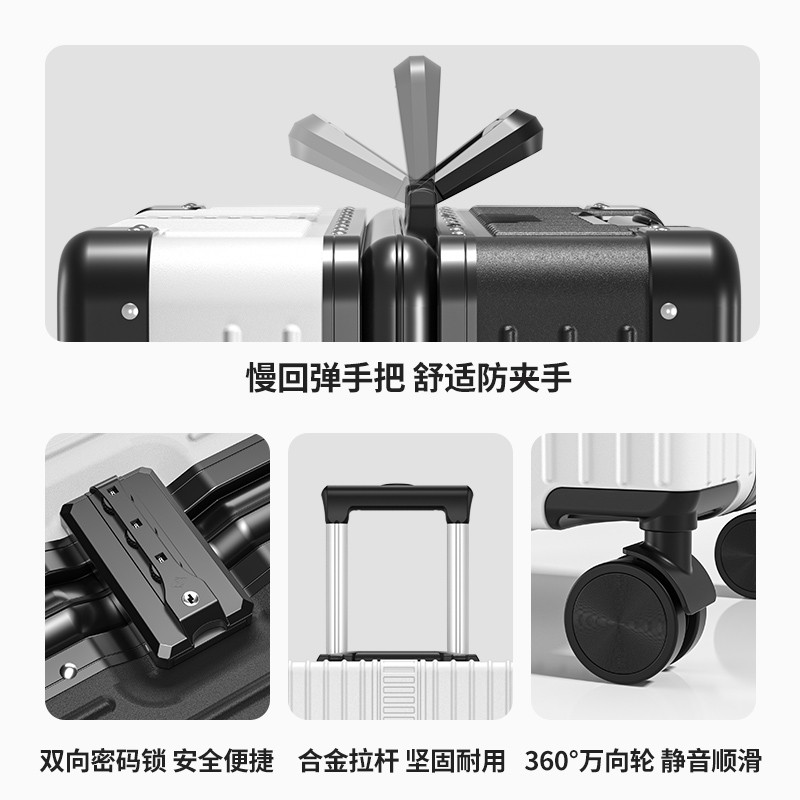 慢回弹手把 舒适防夹手

双向密码锁 安全便捷

合金拉杆 坚固耐用

360°万向轮 静音顺滑